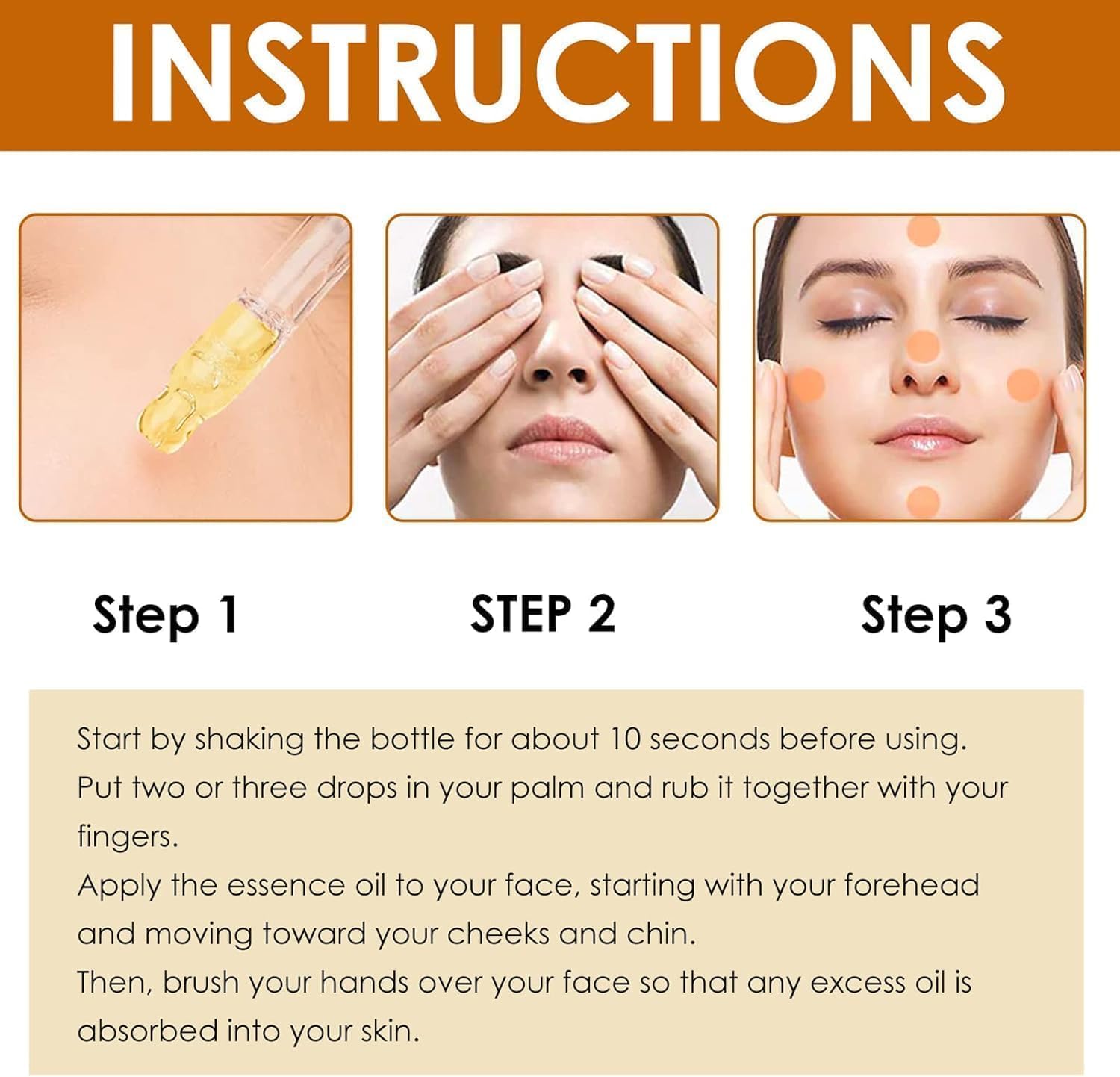 INSTRUCTIONS

Step 1

STEP 2

Step 3

Start by shaking the bottle for about 10 seconds before using.
Put two or three drops in your palm and rub it together with your fingers.
Apply the essence oil to your face, starting with your forehead and moving toward your cheeks and chin.
Then, brush your hands over your face so that any excess oil is absorbed into your skin.