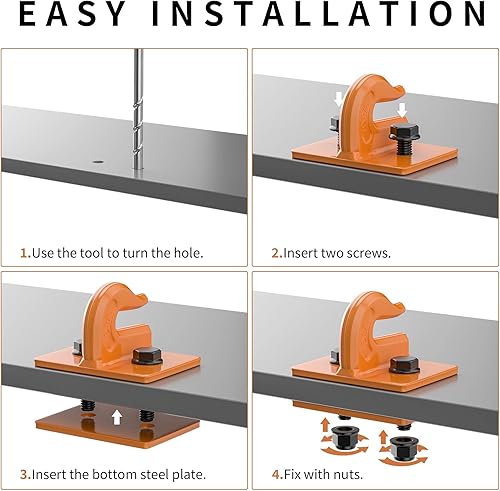 EASY INSTALLATION

1.Use the tool to turn the hole.

2.Insert two screws.

3.Insert the bottom steel plate.

4.Fix with nuts.