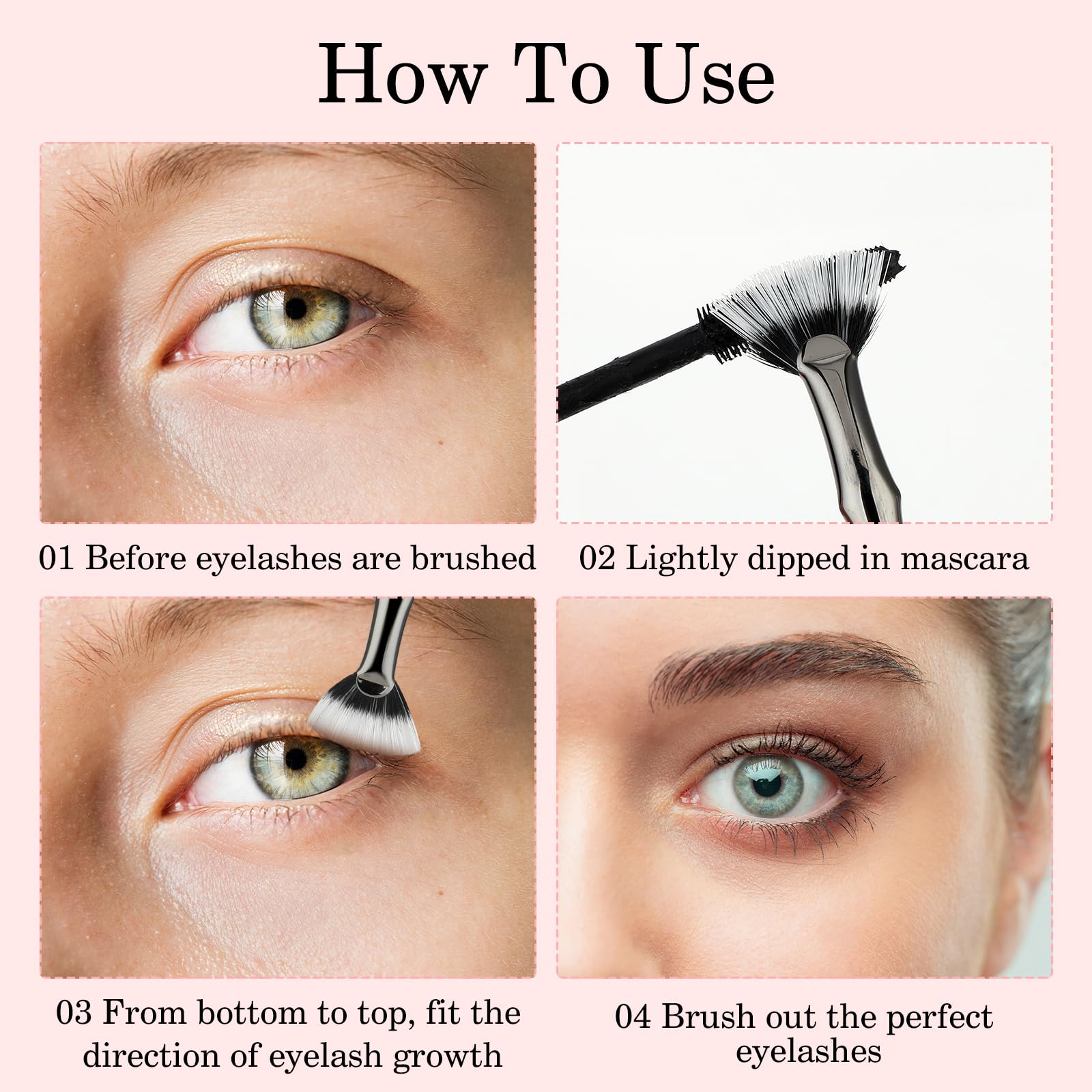 How To Use

01 Before eyelashes are brushed

02 Lightly dipped in mascara

03 From bottom to top, fit the direction of eyelash growth

04 Brush out the perfect eyelashes