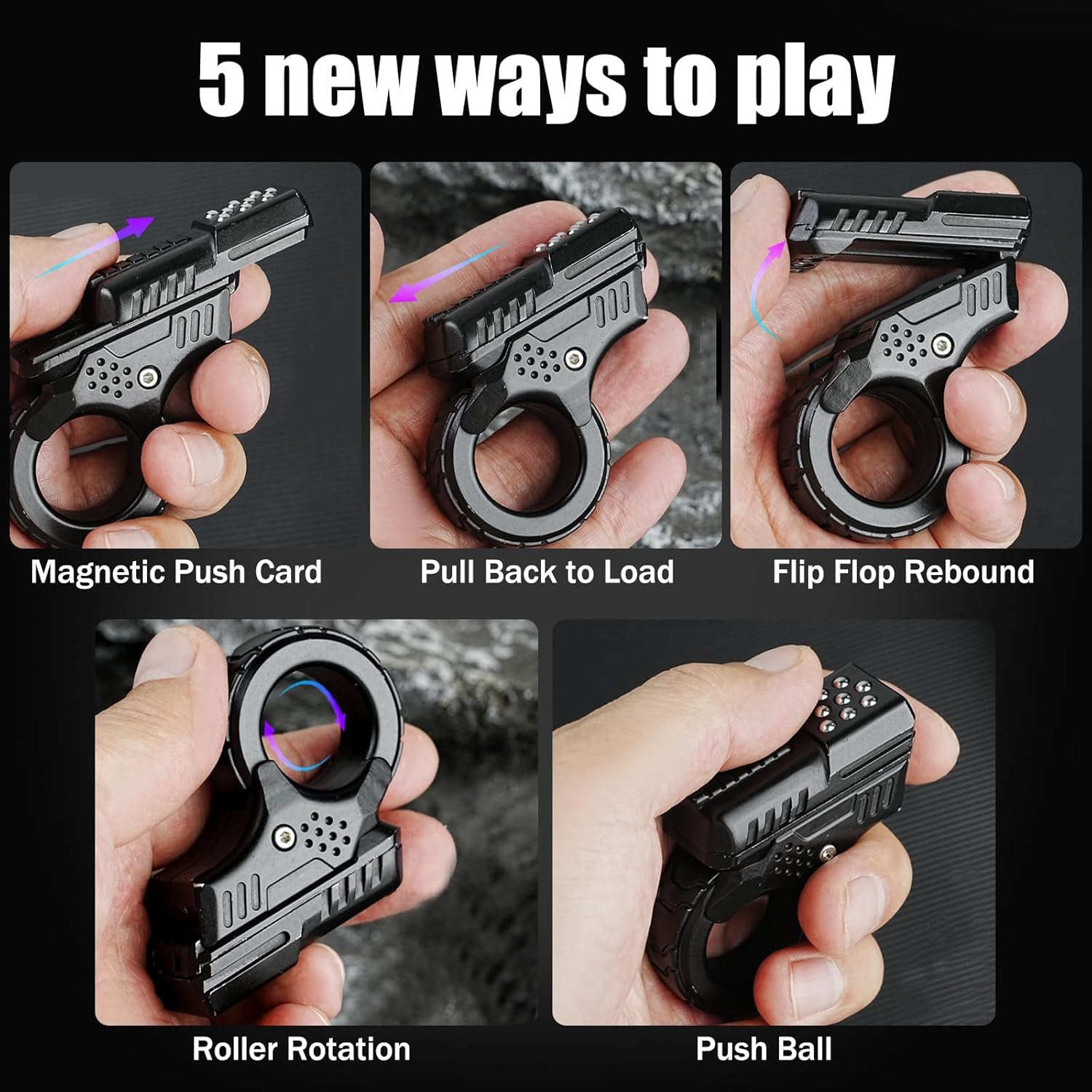 5 new ways to play

Magnetic Push Card

Pull Back to Load

Flip Flop Rebound

Roller Rotation

Push Ball