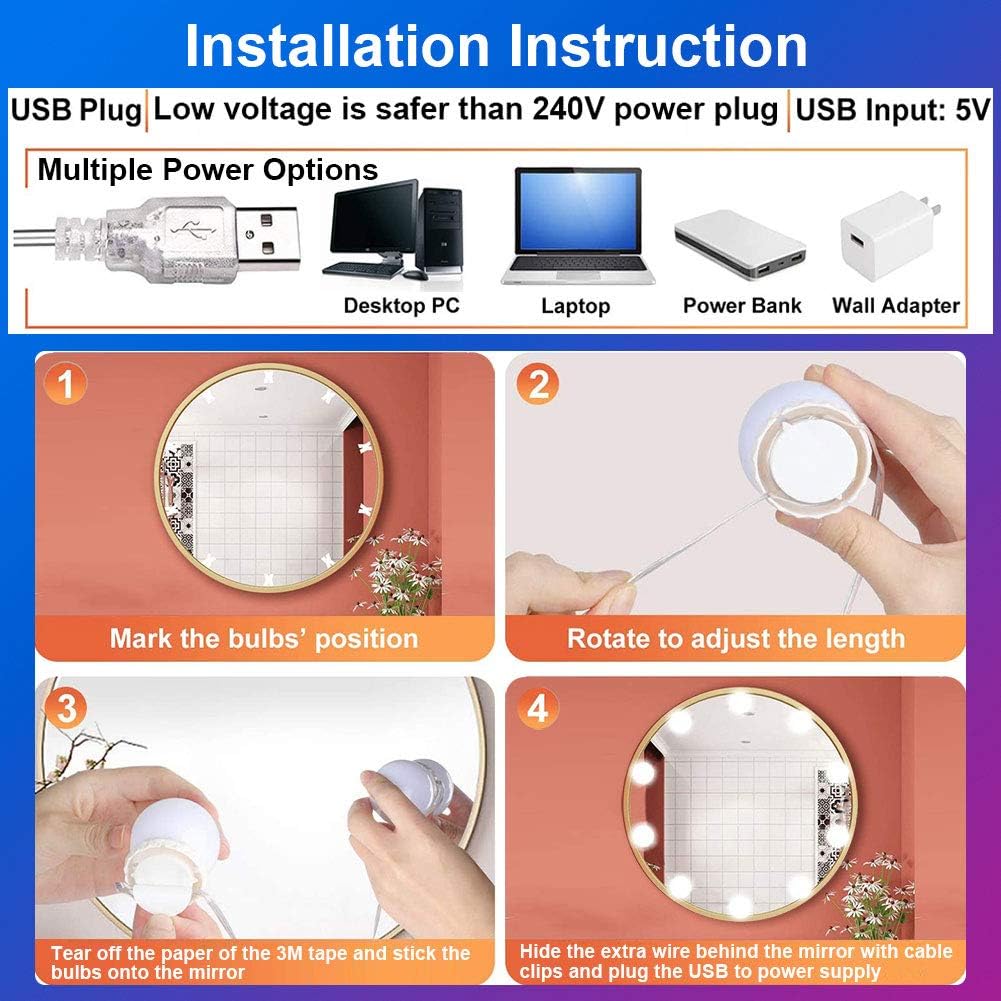 Installation Instruction

USB Plug | Low voltage is safer than 240V power plug | USB Input: 5V

Multiple Power Options

Desktop PC

Laptop

Power Bank

Wall Adapter

1

Mark the bulbs' position

2

Rotate to adjust the length

3

Tear off the paper of the 3M tape and stick the bulbs onto the mirror

4

Hide the extra wire behind the mirror with cable clips and plug the USB to power supply