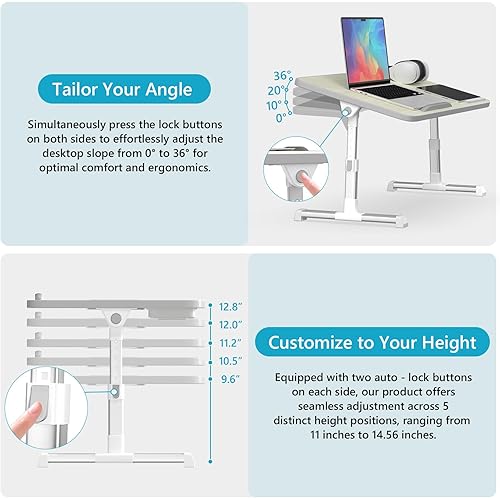 Tailor Your Angle

Simultaneously press the lock buttons on both sides to effortlessly adjust the desktop slope from 0° to 36° for optimal comfort and ergonomics.

36°
20°
10°
0°

12.8"
12.0"
11.2"
10.5"
9.6"

Customize to Your Height

Equipped with two auto - lock buttons on each side, our product offers seamless adjustment across 5 distinct height positions, ranging from 11 inches to 14.56 inches.