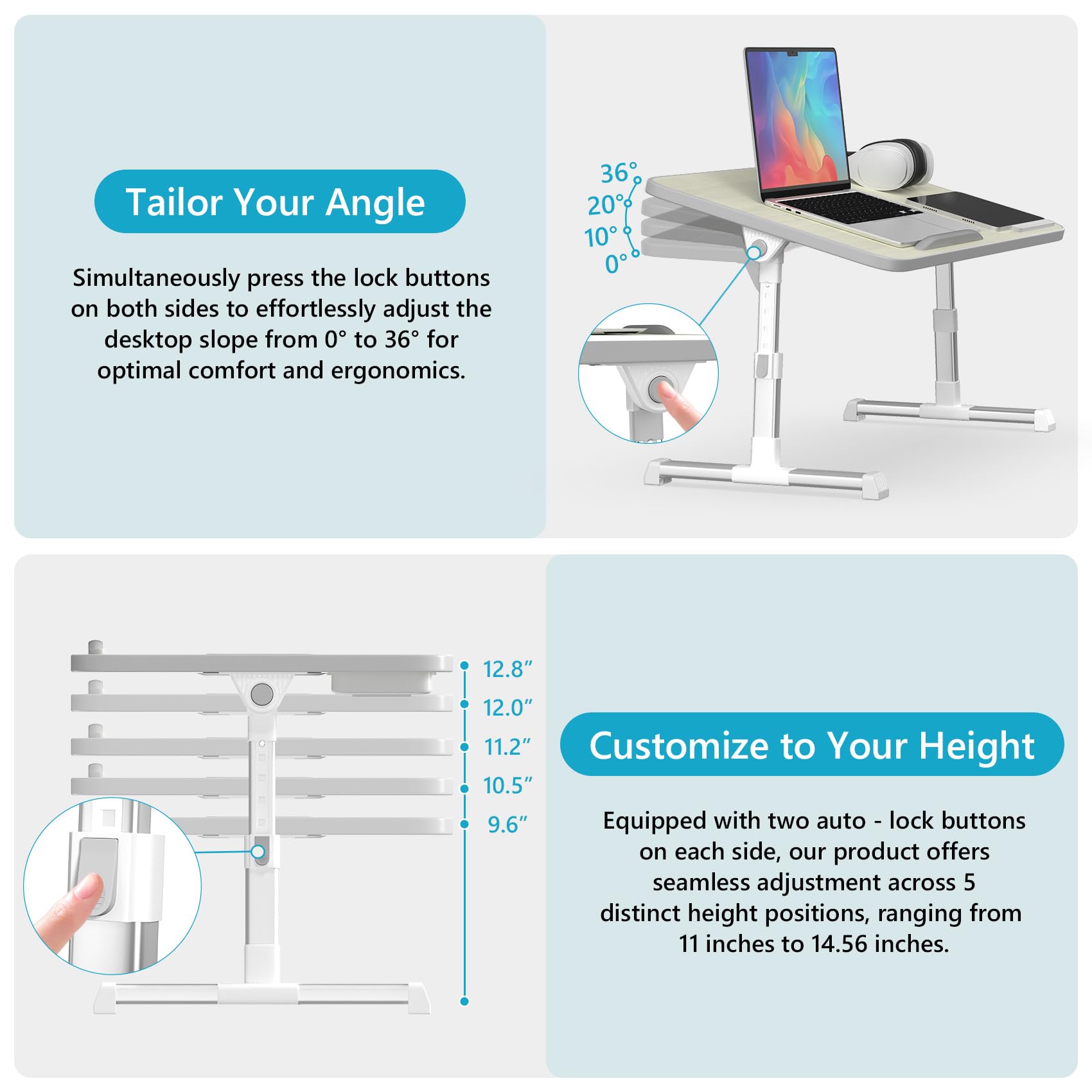 Tailor Your Angle

Simultaneously press the lock buttons on both sides to effortlessly adjust the desktop slope from 0° to 36° for optimal comfort and ergonomics.

36°
20°
10°
0°

12.8″
12.0″
11.2″
10.5″
9.6″

Customize to Your Height

Equipped with two auto - lock buttons on each side, our product offers seamless adjustment across 5 distinct height positions, ranging from 11 inches to 14.56 inches.