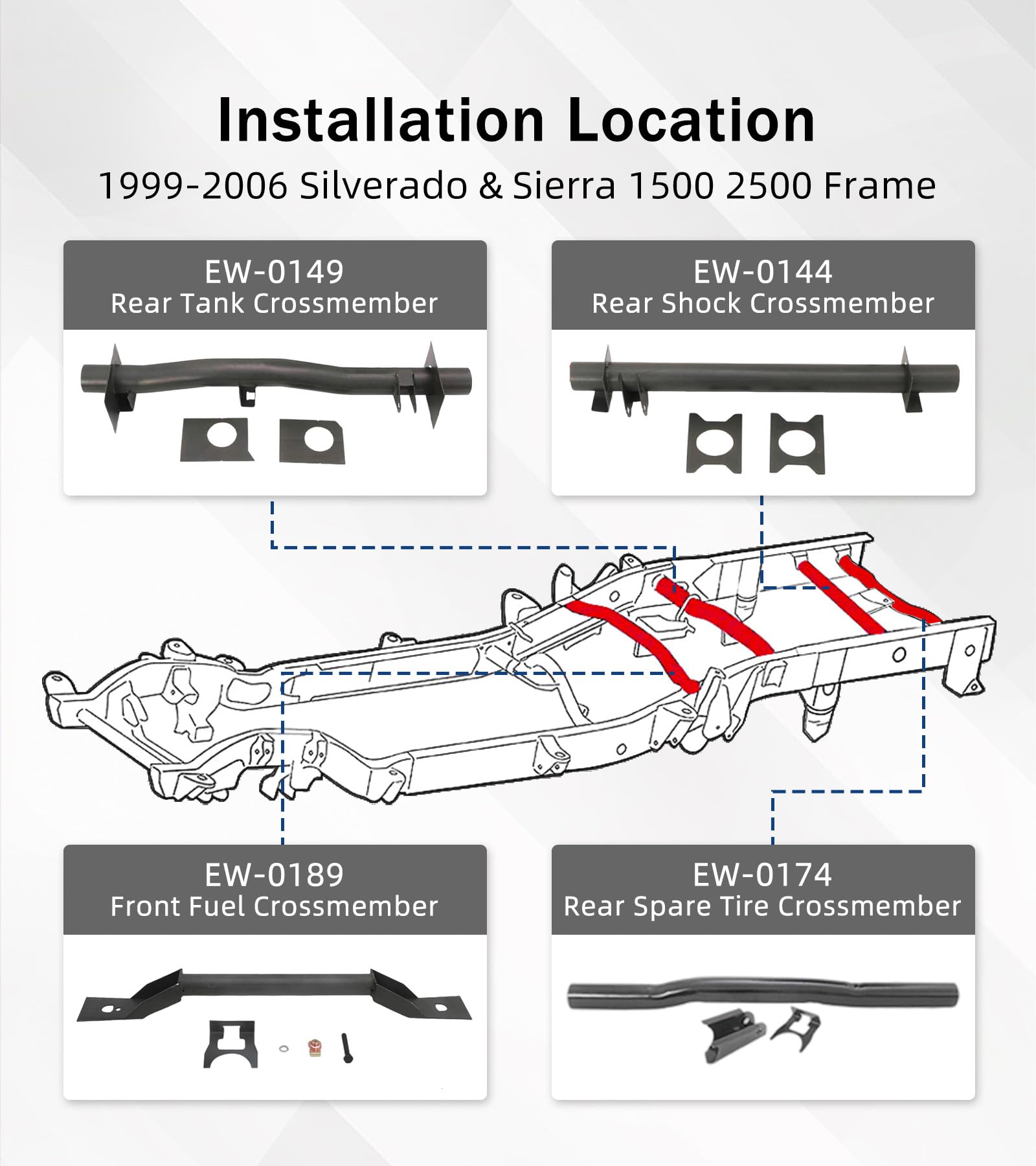 Installation Location
1999-2006 Silverado & Sierra 1500 2500 Frame

EW-0149
Rear Tank Crossmember

EW-0144
Rear Shock Crossmember

EW-0189
Front Fuel Crossmember

EW-0174
Rear Spare Tire Crossmember