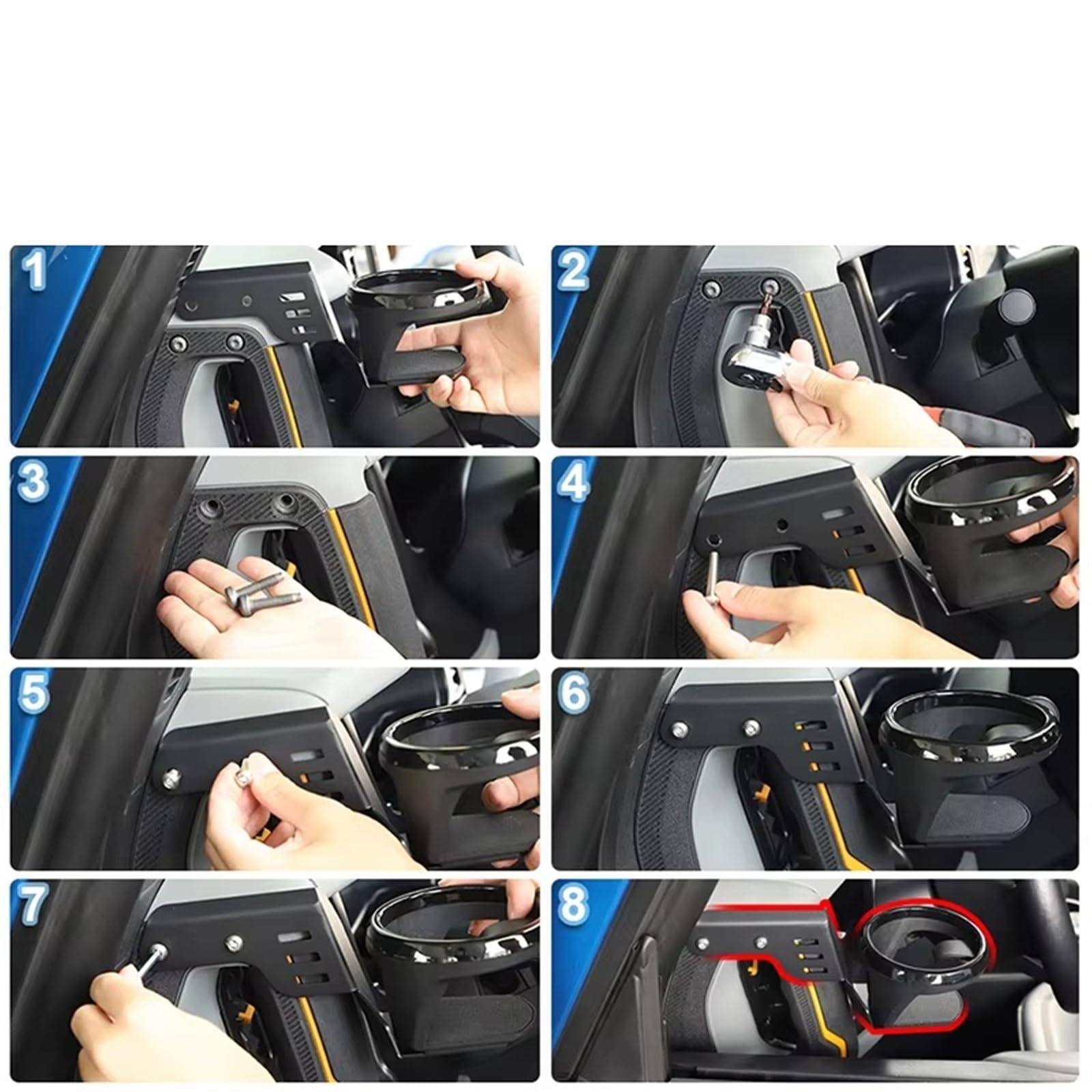 1
2
3
4
5
6
7
8