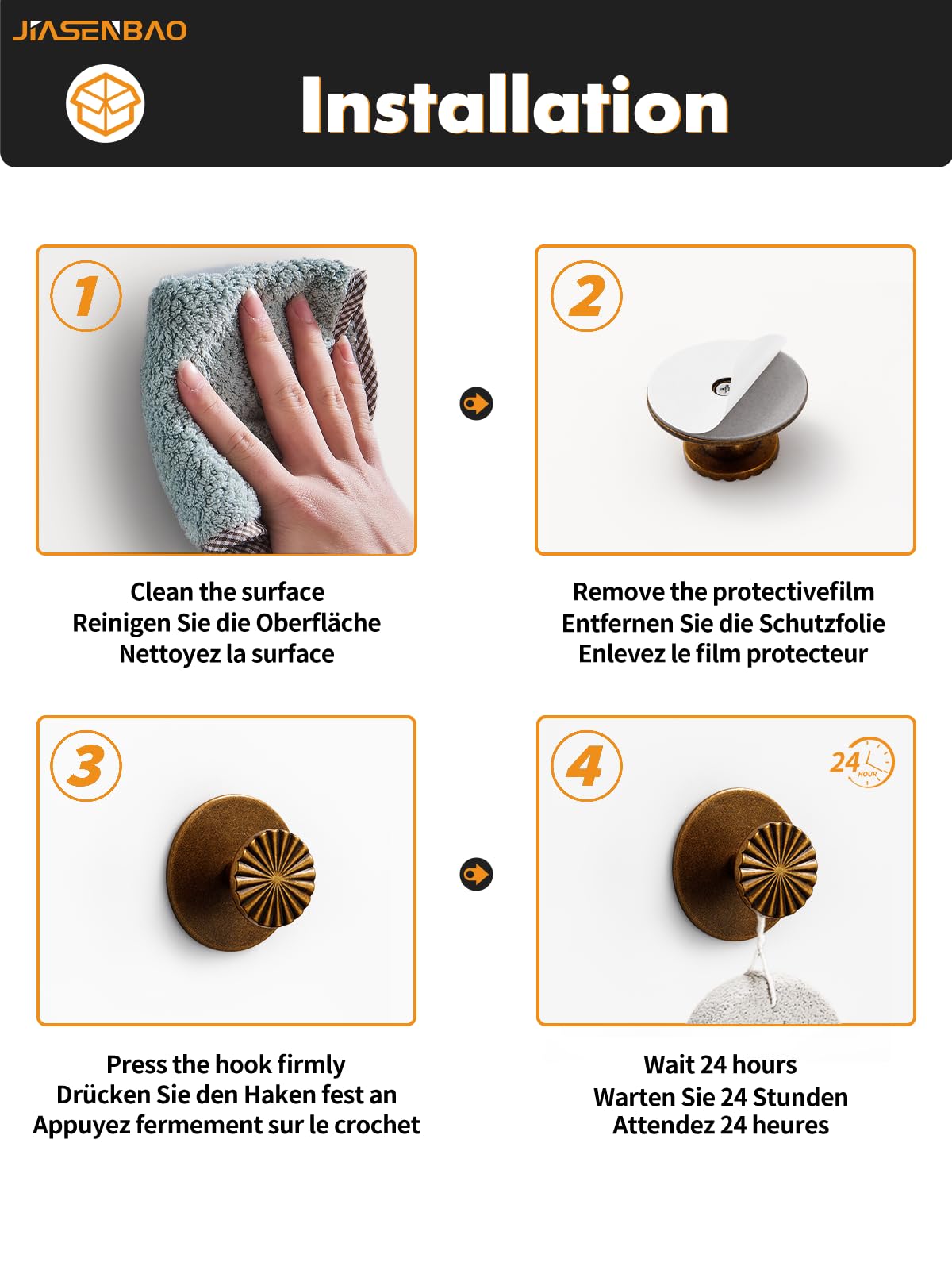 JIASENBAO

Installation

1

Clean the surface
Reinigen Sie die Oberfläche
Nettoyez la surface

2

Remove the protectivefilm
Entfernen Sie die Schutzfolie
Enlevez le film protecteur

3

Press the hook firmly
Drücken Sie den Haken fest an
Appuyez fermement sur le crochet

4

24 HOUR

Wait 24 hours
Warten Sie 24 Stunden
Attendez 24 heures