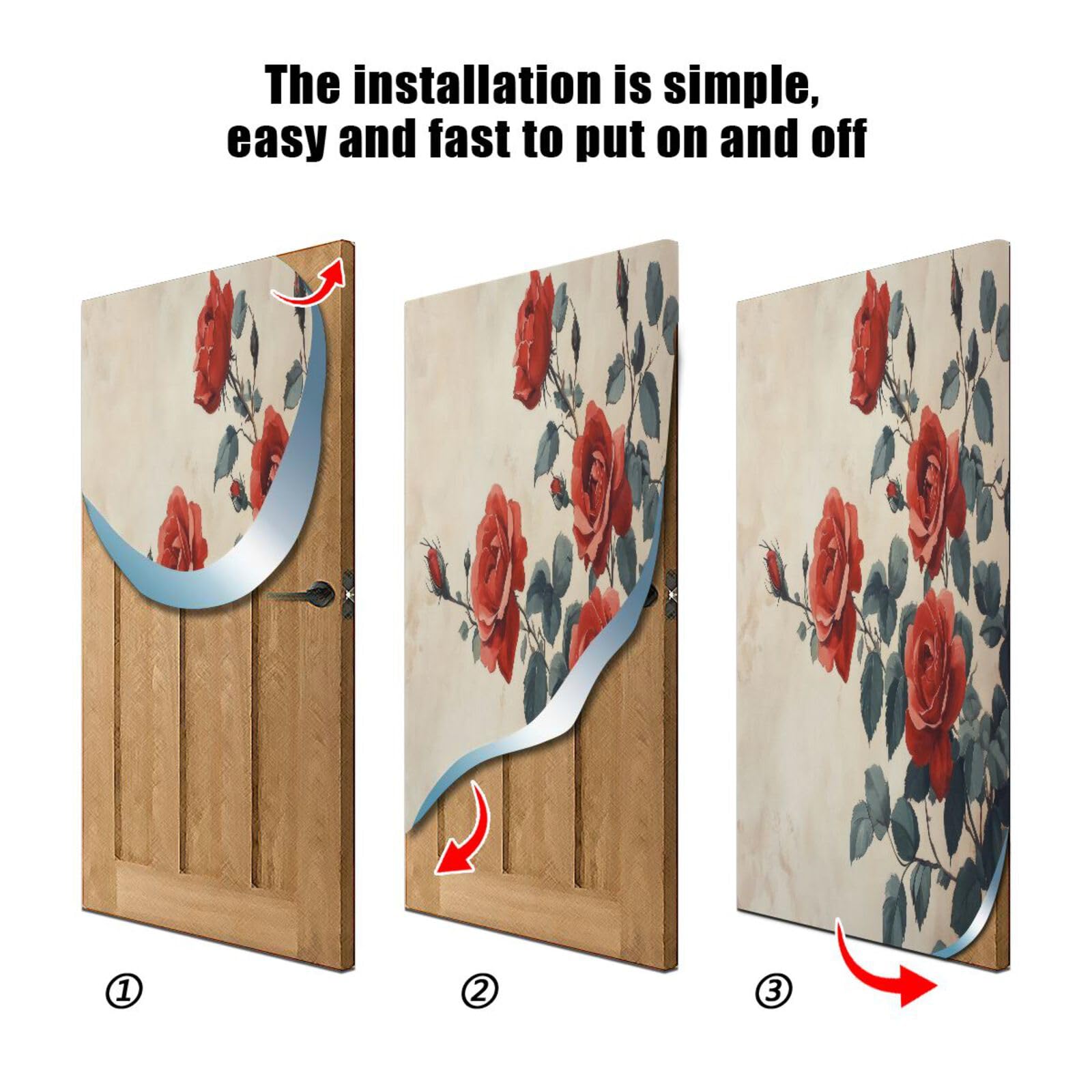 The installation is simple, easy and fast to put on and off

①

②

③