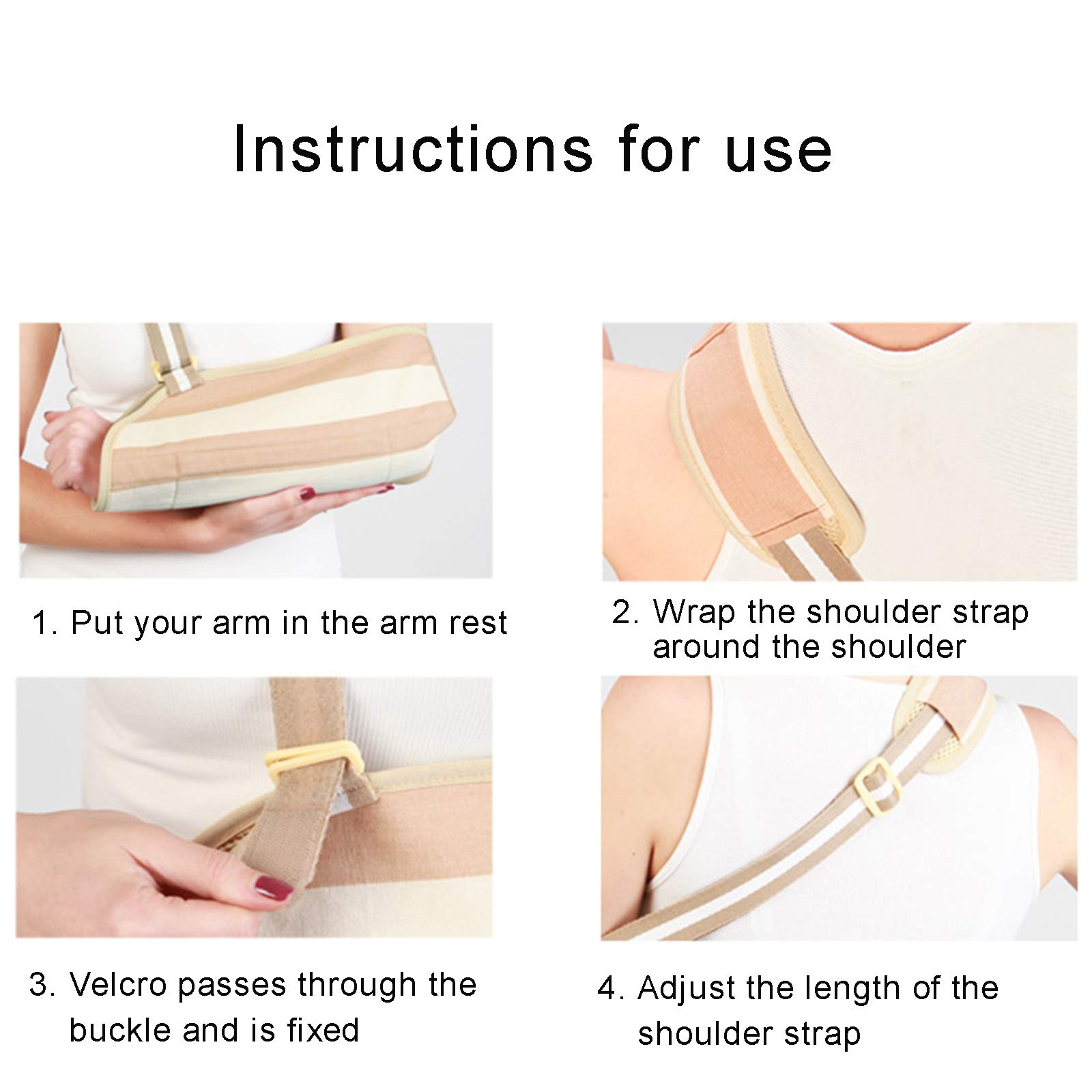 Instructions for use

1. Put your arm in the arm rest

2. Wrap the shoulder strap around the shoulder

3. Velcro passes through the buckle and is fixed

4. Adjust the length of the shoulder strap