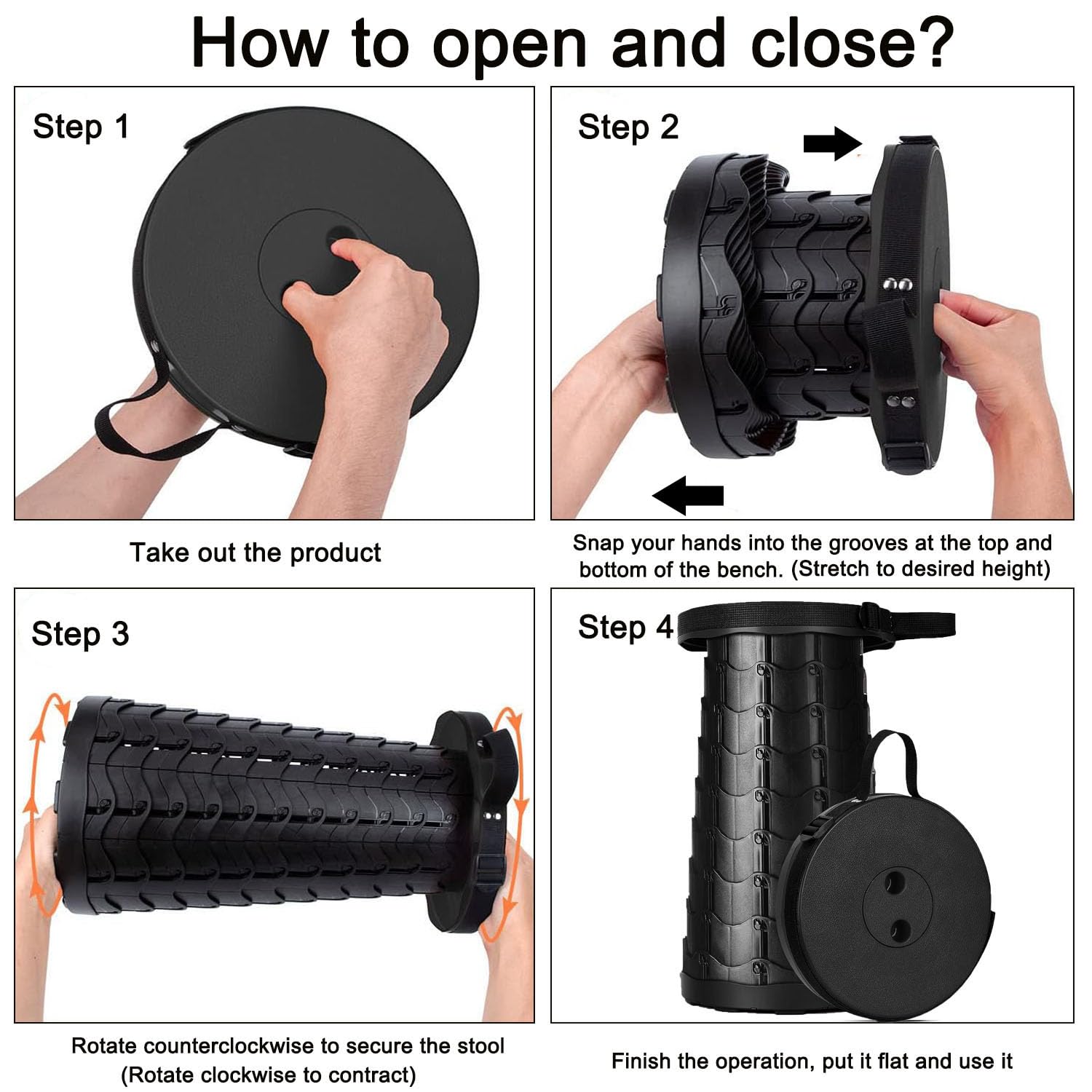 How to open and close?

Step 1

Take out the product

Step 2

Snap your hands into the grooves at the top and bottom of the bench. (Stretch to desired height)

Step 3

Rotate counterclockwise to secure the stool (Rotate clockwise to contract)

Step 4

Finish the operation, put it flat and use it