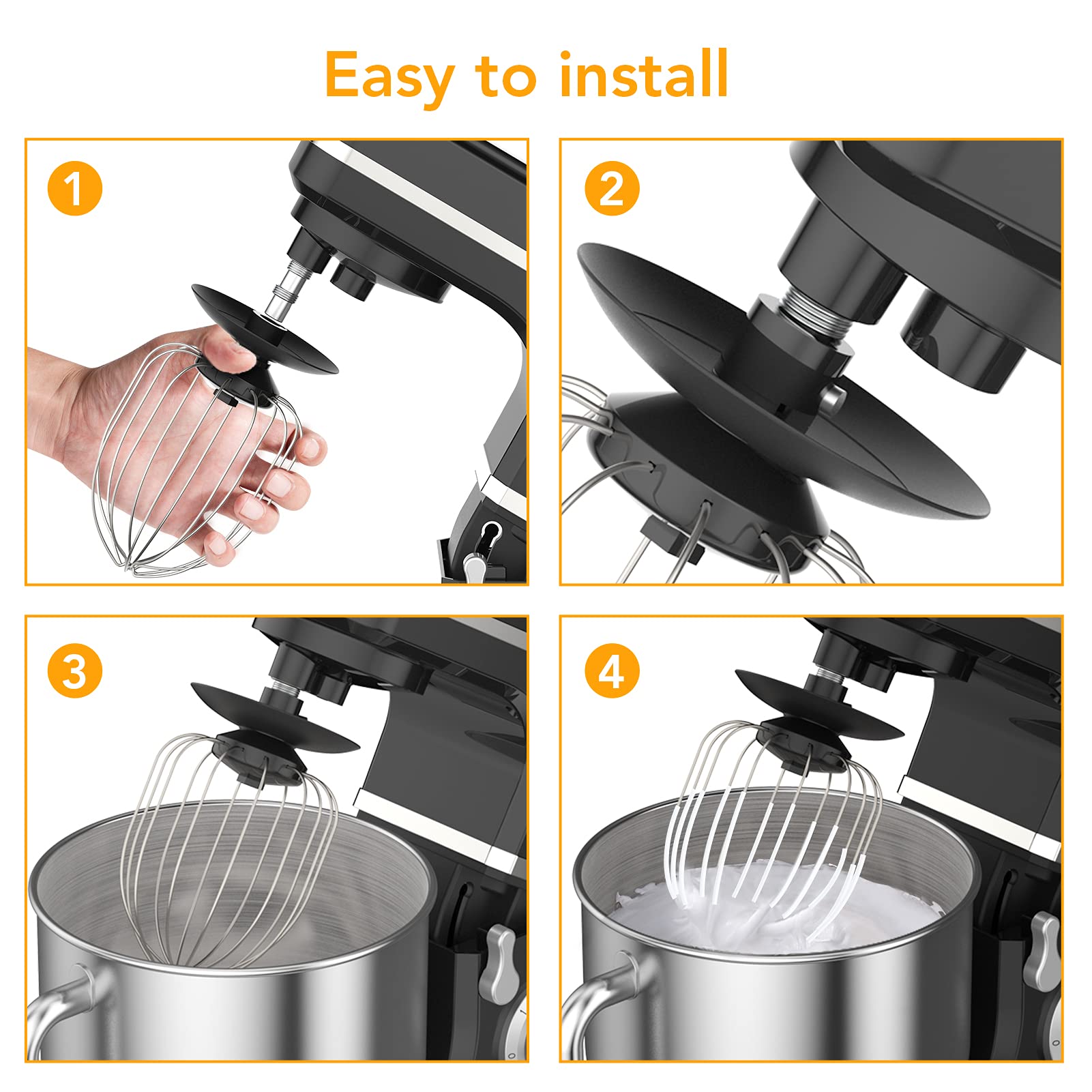 Easy to install

1

2

3

4