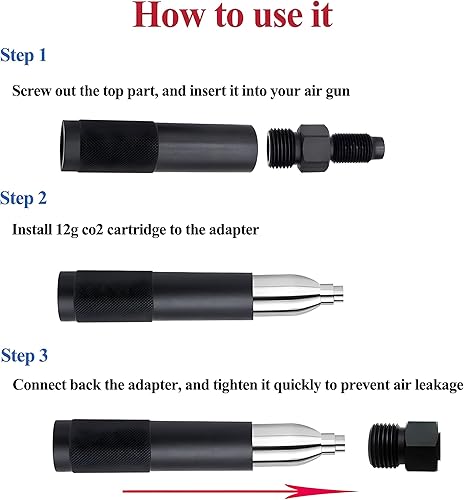 How to use it

Step 1

Screw out the top part, and insert it into your air gun

Step 2

Install 12g co2 cartridge to the adapter

Step 3

Connect back the adapter, and tighten it quickly to prevent air leakage