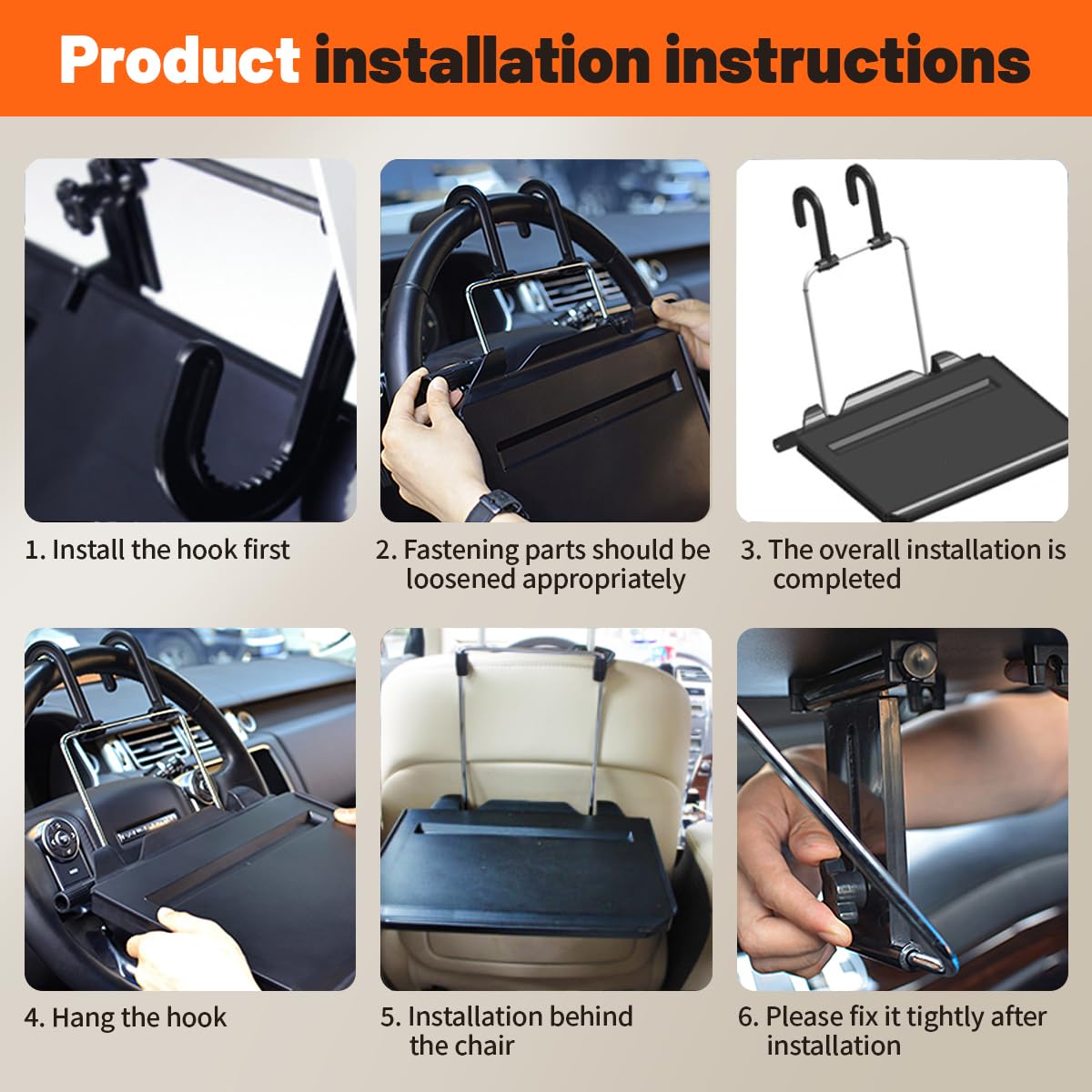 Product installation instructions

1. Install the hook first

2. Fastening parts should be loosened appropriately

3. The overall installation is completed

4. Hang the hook

5. Installation behind the chair

6. Please fix it tightly after installation