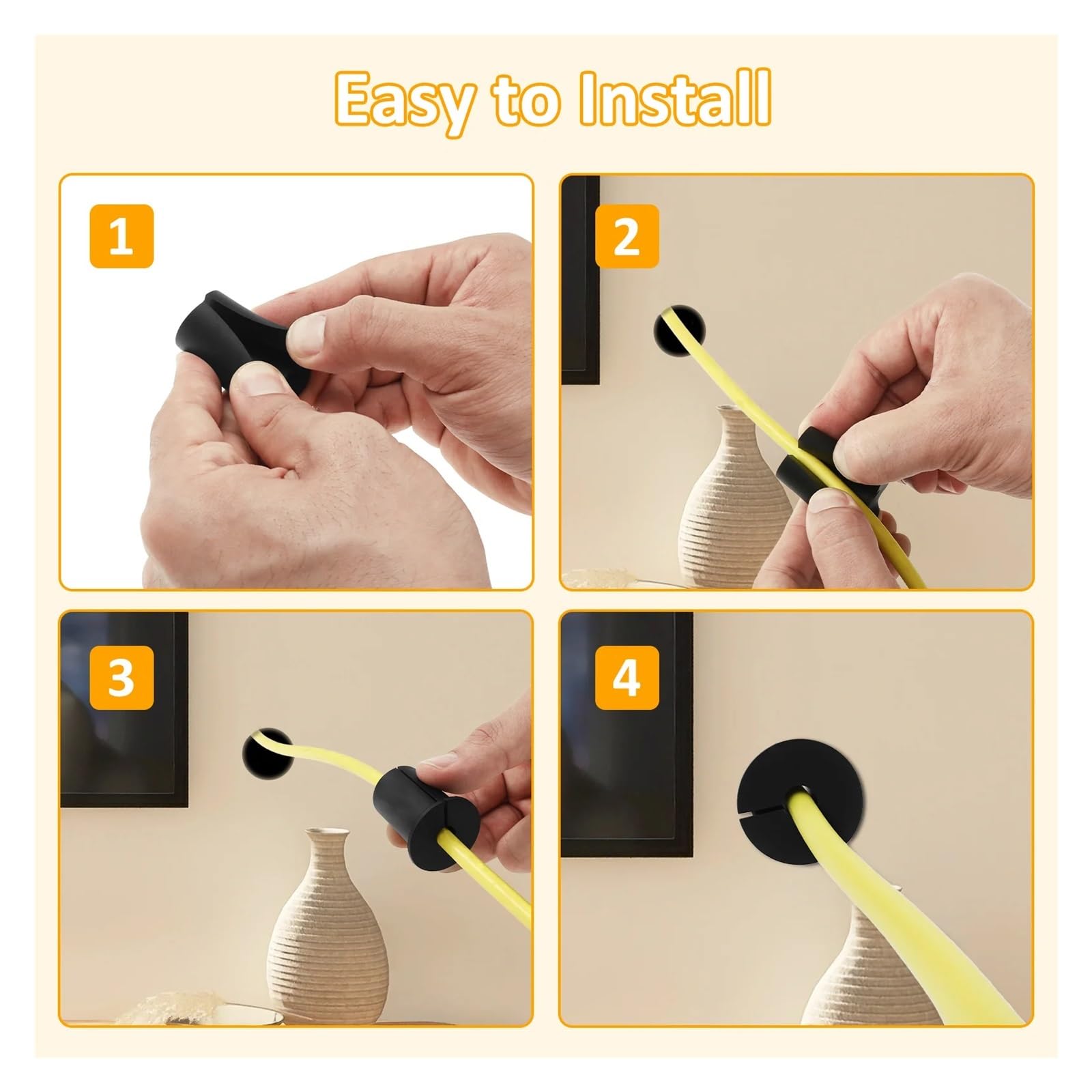 Easy to Install

1

2

3

4