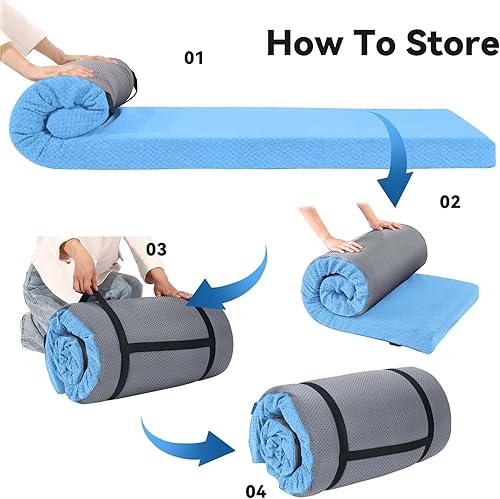 How To Store

01

02

03

04