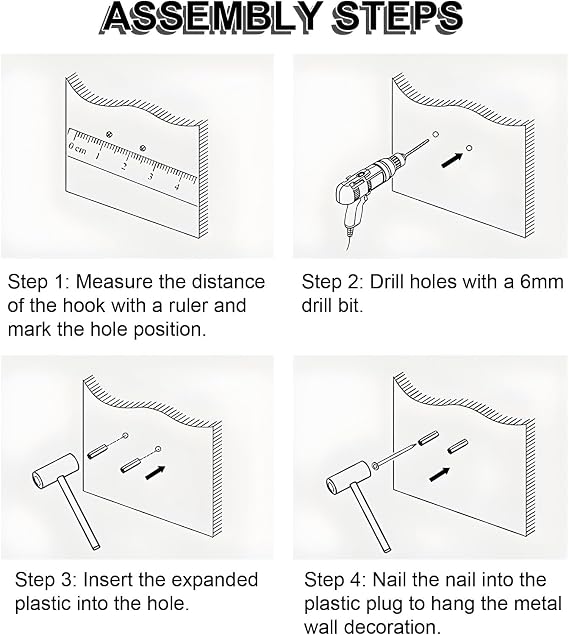 ASSEMBLY STEPS

0 cm 1 2 3 4

Step 1: Measure the distance of the hook with a ruler and mark the hole position.

Step 2: Drill holes with a 6mm drill bit.

Step 3: Insert the expanded plastic into the hole.

Step 4: Nail the nail into the plastic plug to hang the metal wall decoration.