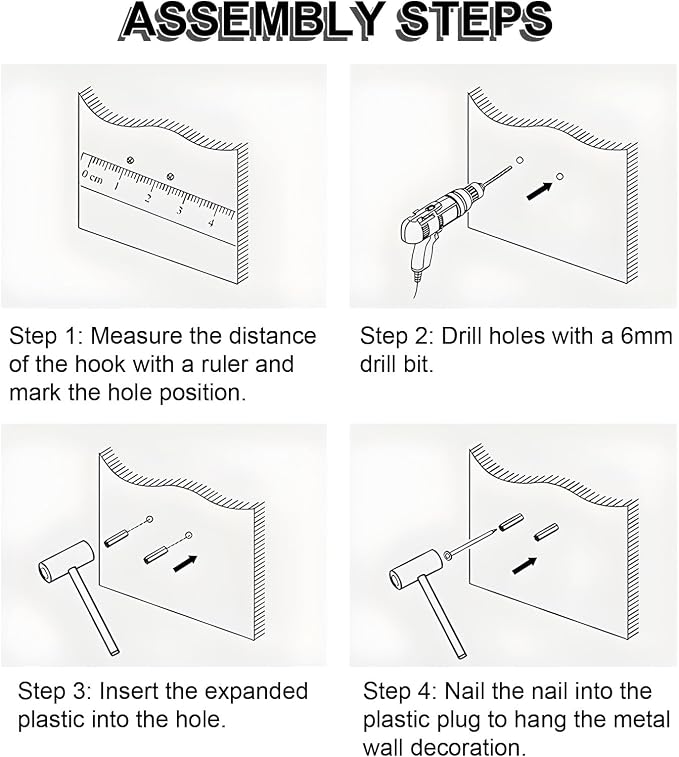 ASSEMBLY STEPS

0 cm 1 2 3 4

Step 1: Measure the distance of the hook with a ruler and mark the hole position.

Step 2: Drill holes with a 6mm drill bit.

Step 3: Insert the expanded plastic into the hole.

Step 4: Nail the nail into the plastic plug to hang the metal wall decoration.