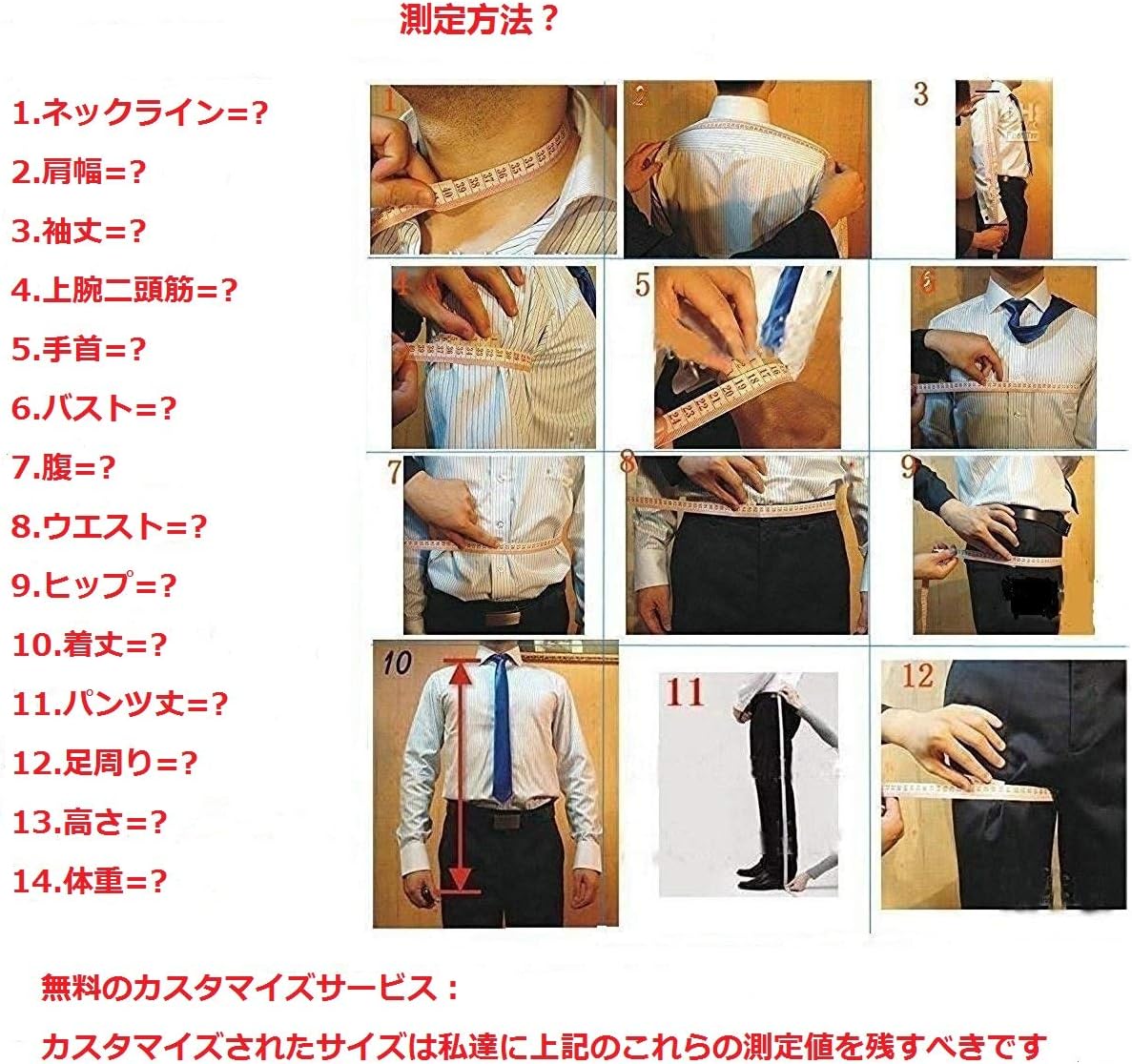 測定方法？

1.ネックライン=?
2.肩幅=?
3.袖丈=?
4.上腕二頭筋=?
5.手首=?
6.バスト=?
7.腹=?
8.ウエスト=?
9.ヒップ=?
10.着丈=?
11.パンツ丈=?
12.足周り=?
13.高さ=?
14.体重=?

1
2
3
4
5
6
7
8
9
10
11
12

無料のカスタマイズサービス：
カスタマイズされたサイズは私達に上記のこれらの測定値を残すべきです