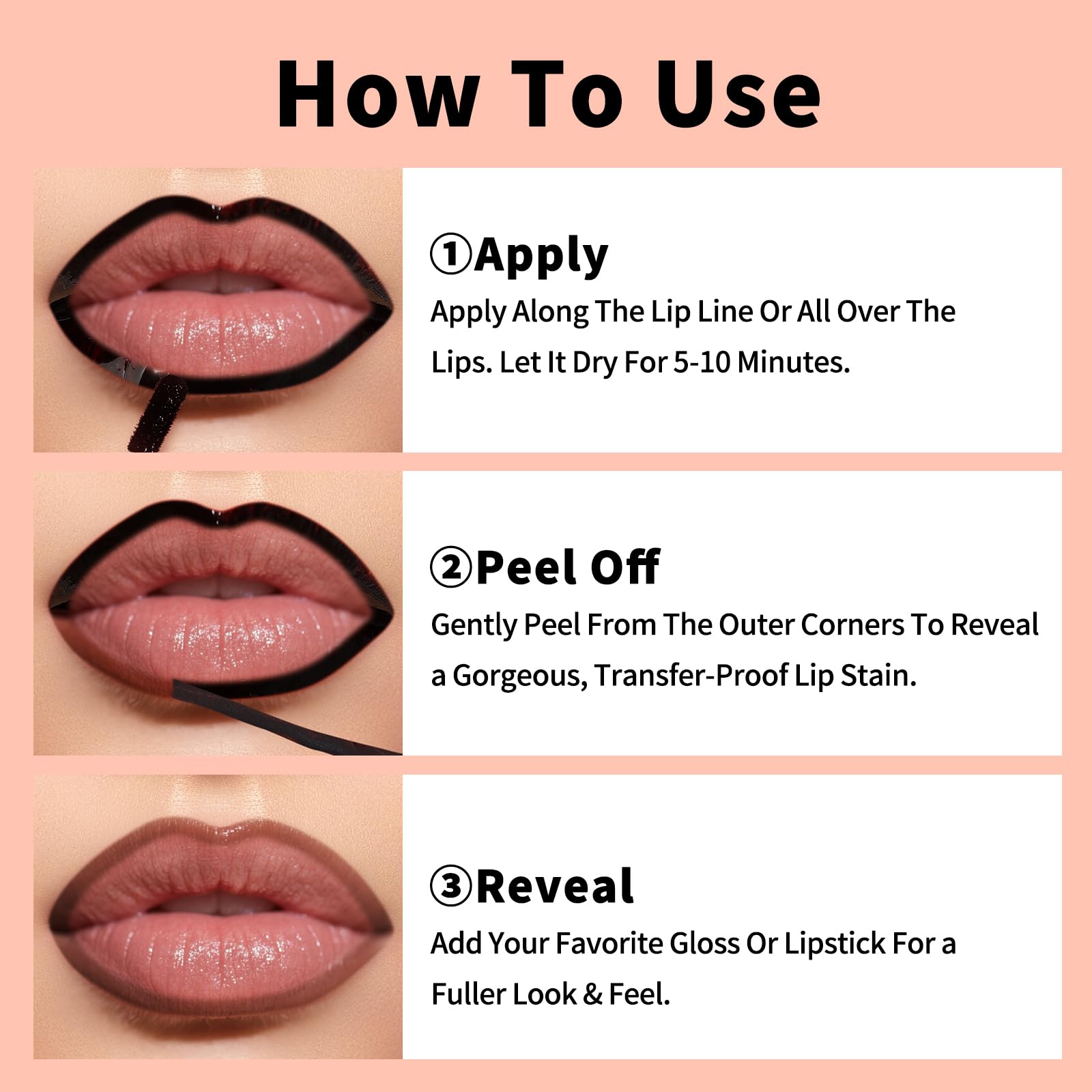 How To Use

①Apply

Apply Along The Lip Line Or All Over The Lips. Let It Dry For 5-10 Minutes.

②Peel Off

Gently Peel From The Outer Corners To Reveal a Gorgeous, Transfer-Proof Lip Stain.

③Reveal

Add Your Favorite Gloss Or Lipstick For a Fuller Look & Feel.