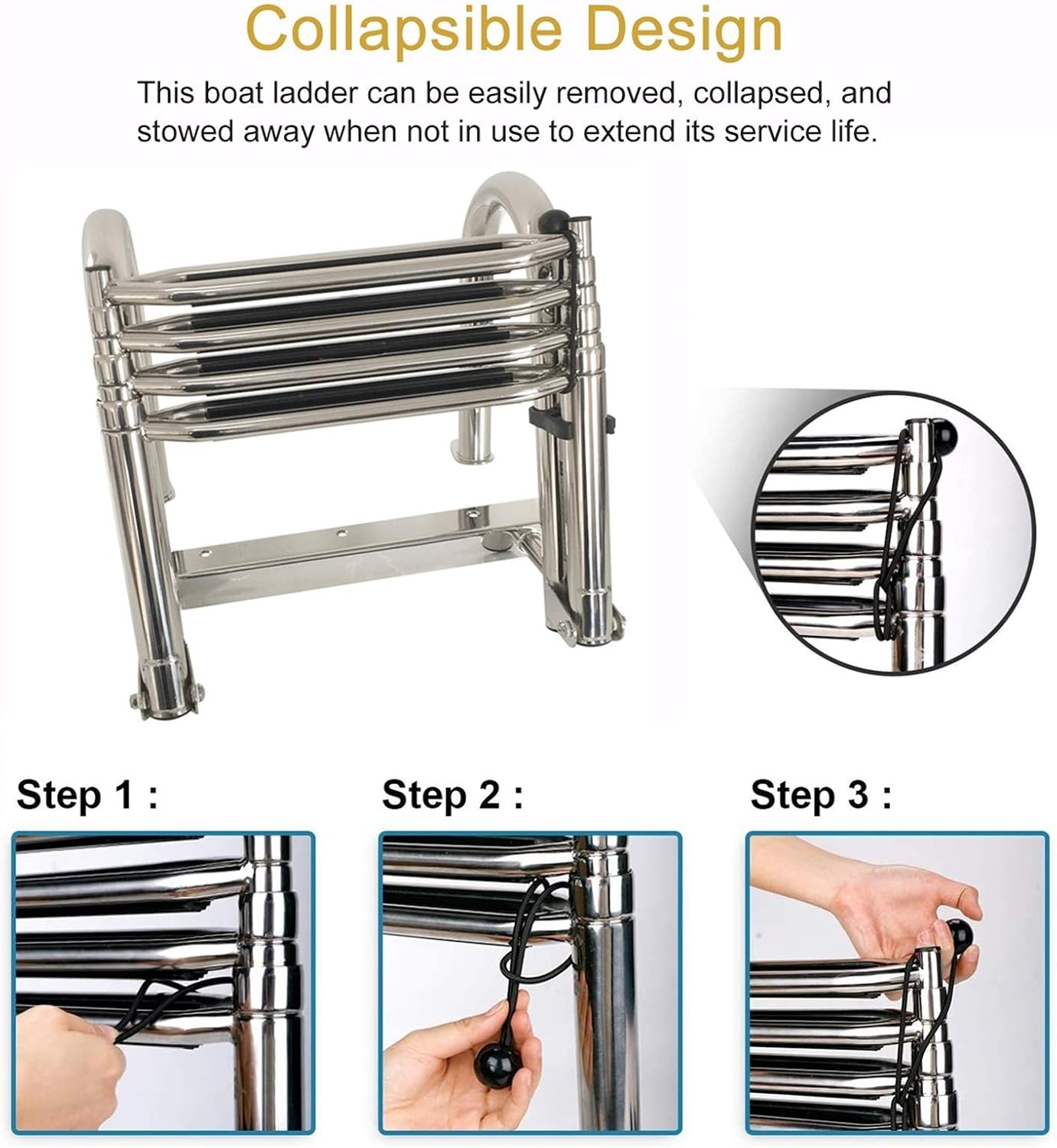 Collapsible Design

This boat ladder can be easily removed, collapsed, and stowed away when not in use to extend its service life.

Step 1 :

Step 2 :

Step 3 :