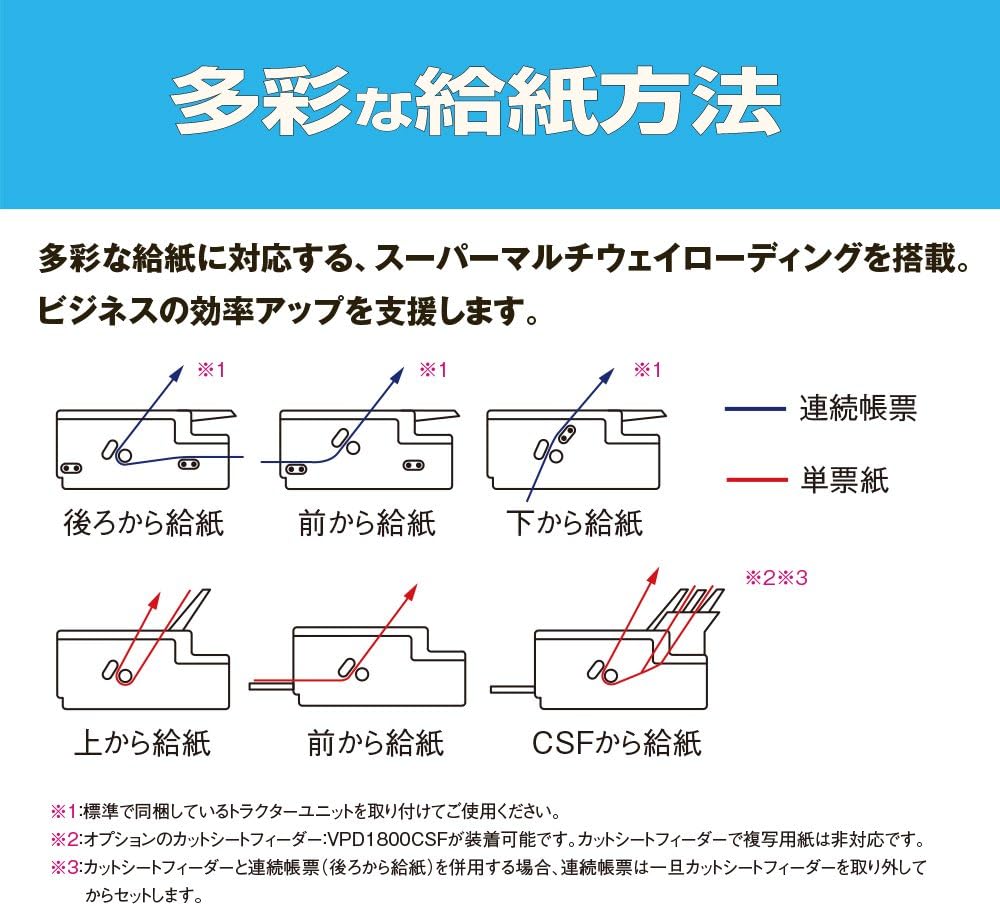 多彩な給紙方法

多彩な給紙に対応する、スーパーマルチウェイローディングを搭載。ビジネスの効率アップを支援します。

※1 ※1 ※1

連続帳票

単票紙

後ろから給紙 前から給紙 下から給紙

※2※3

上から給紙 前から給紙 CSFから給紙

※1:標準で同梱しているトラクターユニットを取り付けてご使用ください。
※2:オプションのカットシートフィーダー:VPD1800CSFが装着可能です。カットシートフィーダーで複写用紙は非対応です。
※3:カットシートフィーダーと連続帳票(後ろから給紙)を併用する場合、連続帳票は一旦カットシートフィーダーを取り外してからセットします。