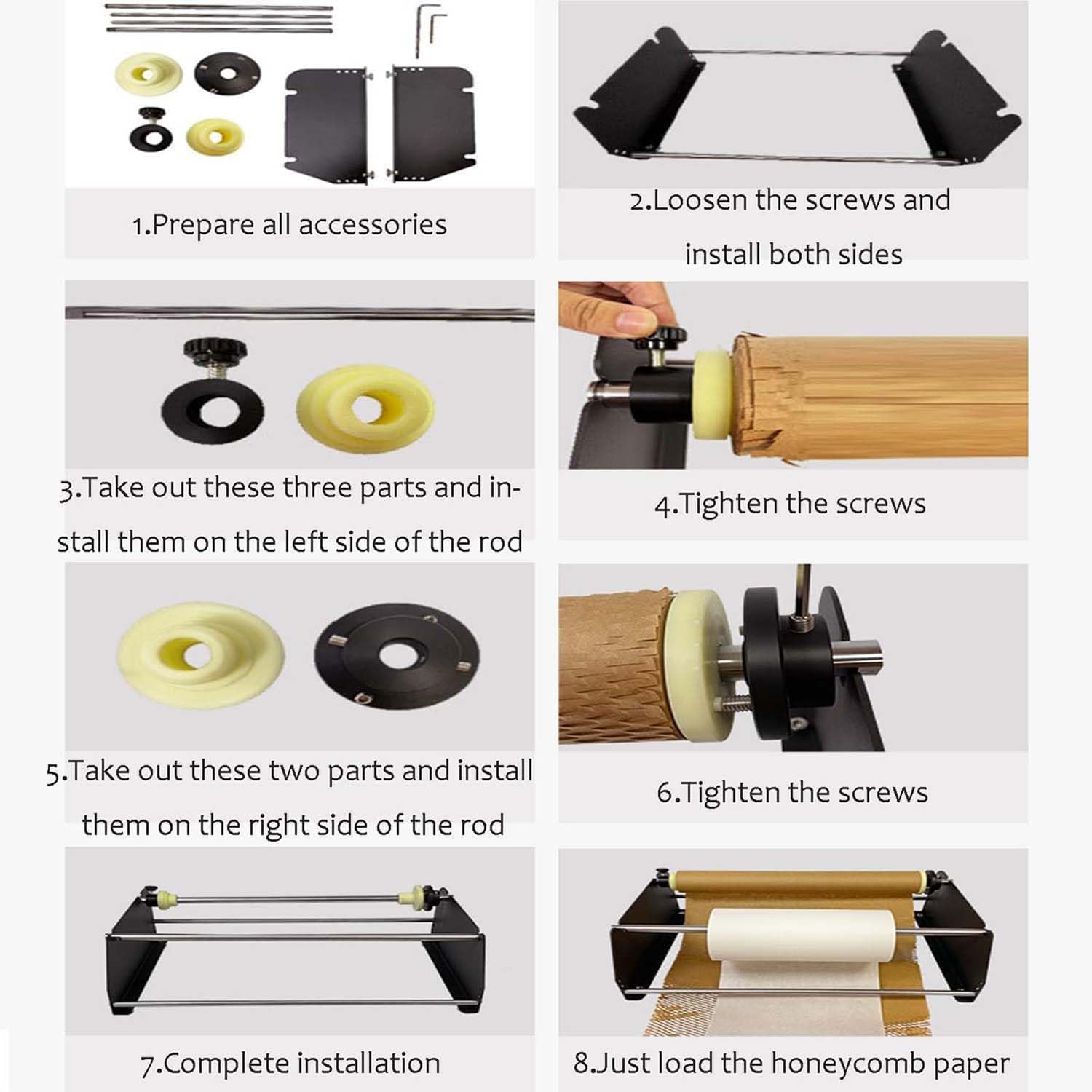 1.Prepare all accessories

2.Loosen the screws and install both sides

3.Take out these three parts and install them on the left side of the rod

4.Tighten the screws

5.Take out these two parts and install them on the right side of the rod

6.Tighten the screws

7.Complete installation

8.Just load the honeycomb paper