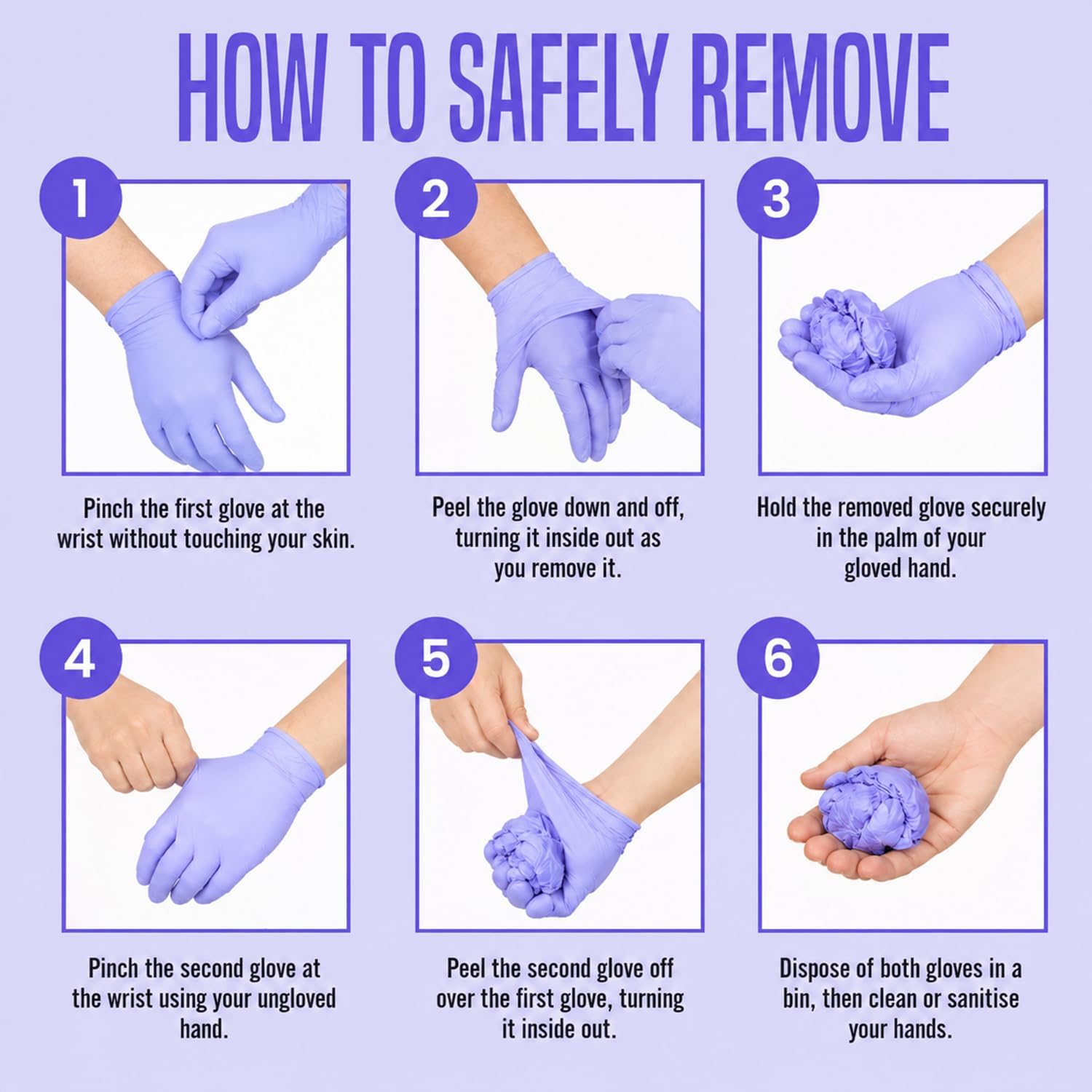 HOW TO SAFELY REMOVE

1

Pinch the first glove at the wrist without touching your skin.

2

Peel the glove down and off, turning it inside out as you remove it.

3

Hold the removed glove securely in the palm of your gloved hand.

4

Pinch the second glove at the wrist using your ungloved hand.

5

Peel the second glove off over the first glove, turning it inside out.

6

Dispose of both gloves in a bin, then clean or sanitise your hands.