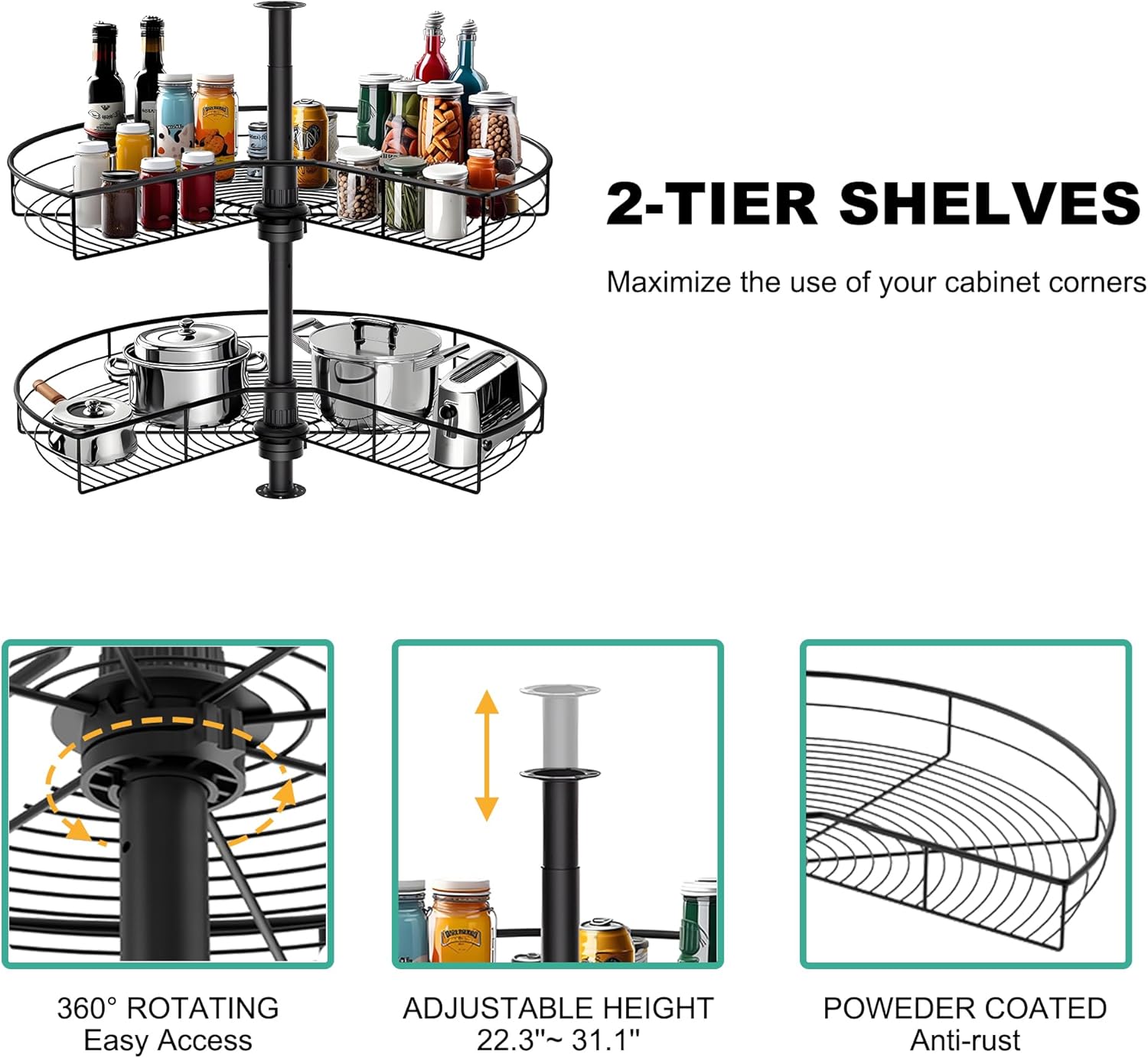 2-TIER SHELVES

Maximize the use of your cabinet corners

360° ROTATING
Easy Access

ADJUSTABLE HEIGHT
22.3''~ 31.1''

POWEDER COATED
Anti-rust