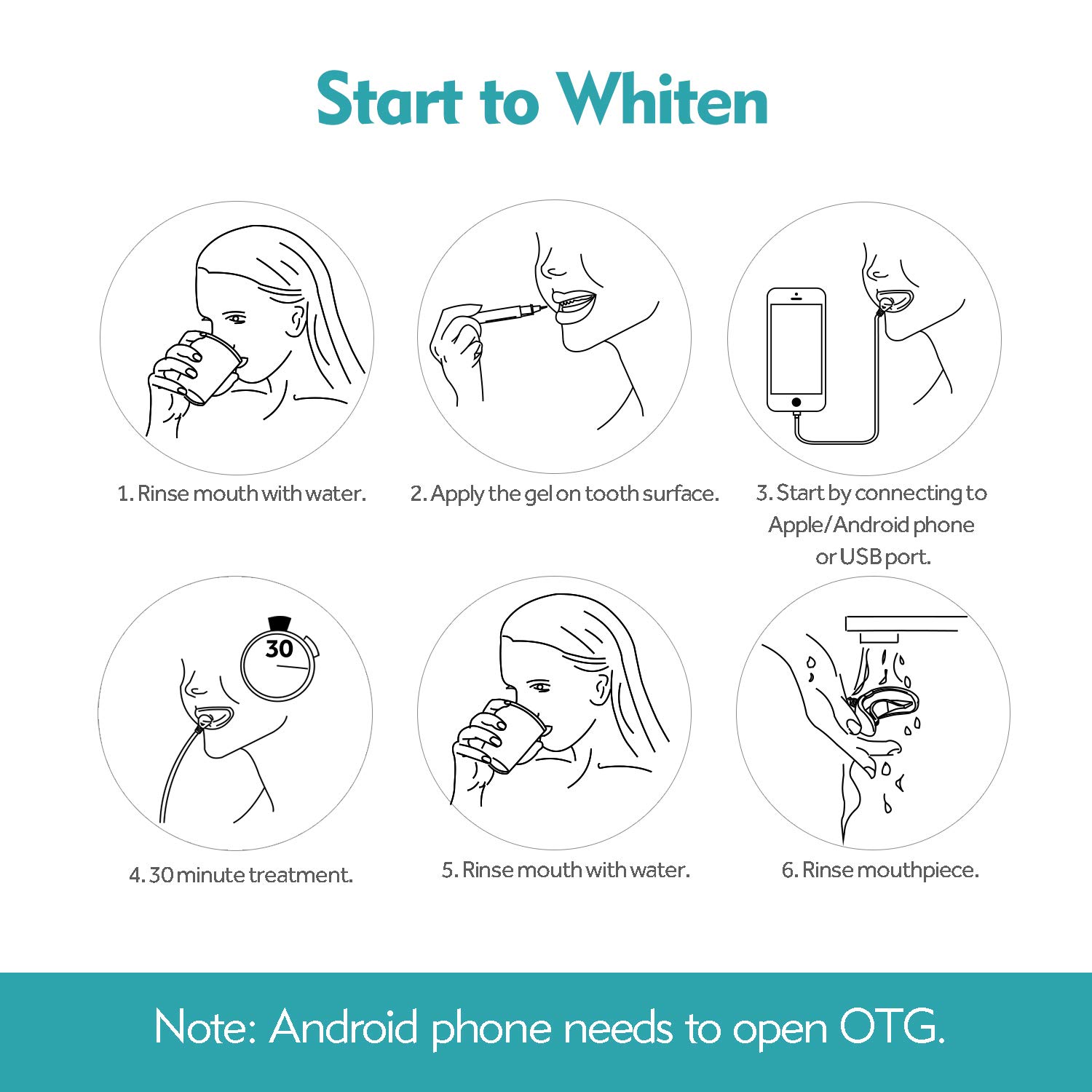 Start to Whiten

1. Rinse mouth with water.

2. Apply the gel on tooth surface.

3. Start by connecting to Apple/Android phone or USB port.

30

4. 30 minute treatment.

5. Rinse mouth with water.

6. Rinse mouthpiece.

Note: Android phone needs to open OTG.