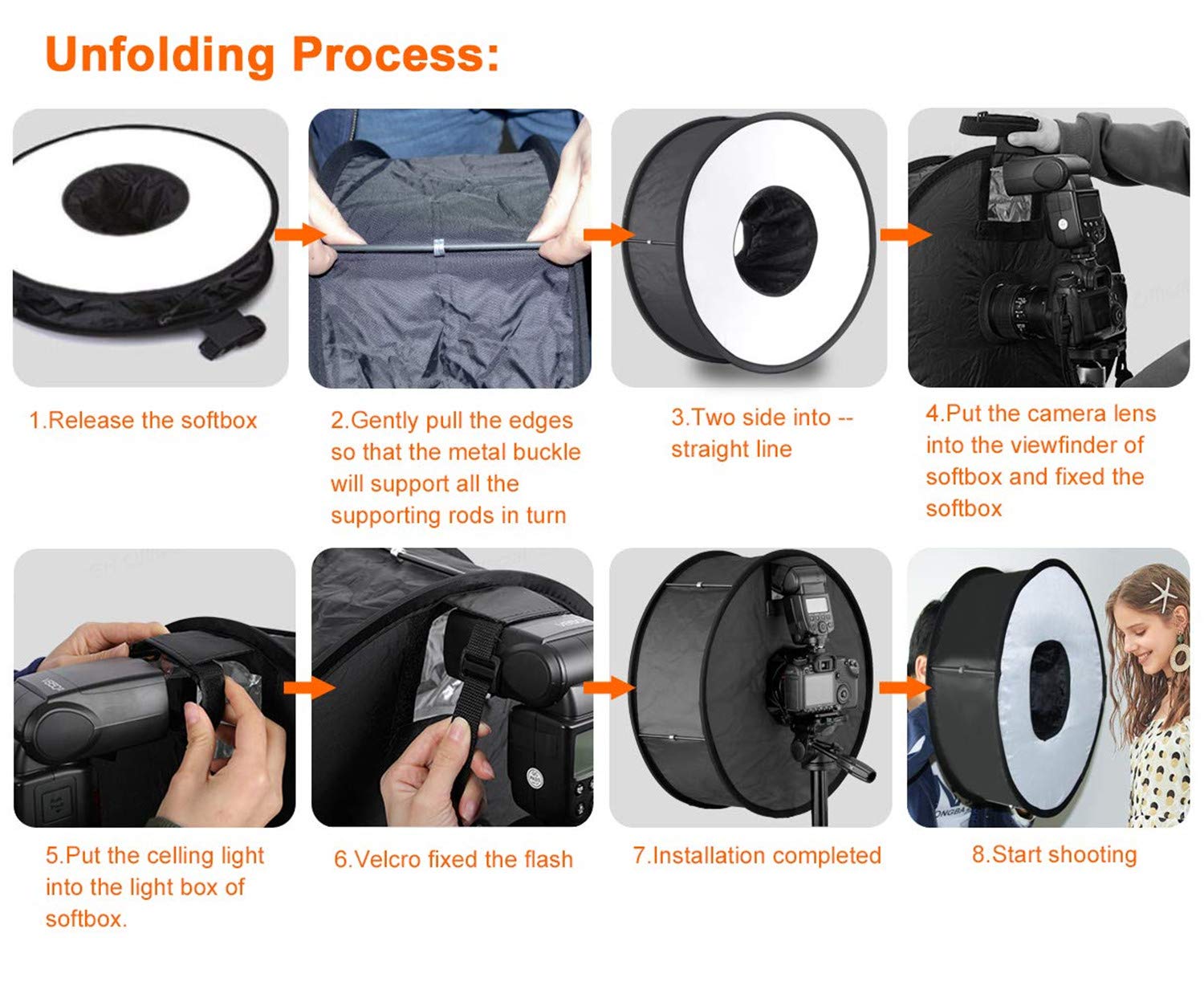 Unfolding Process:

1.Release the softbox

2.Gently pull the edges so that the metal buckle will support all the supporting rods in turn

3.Two side into -- straight line

4.Put the camera lens into the viewfinder of softbox and fixed the softbox

5.Put the celling light into the light box of softbox.

6.Velcro fixed the flash

7.Installation completed

8.Start shooting