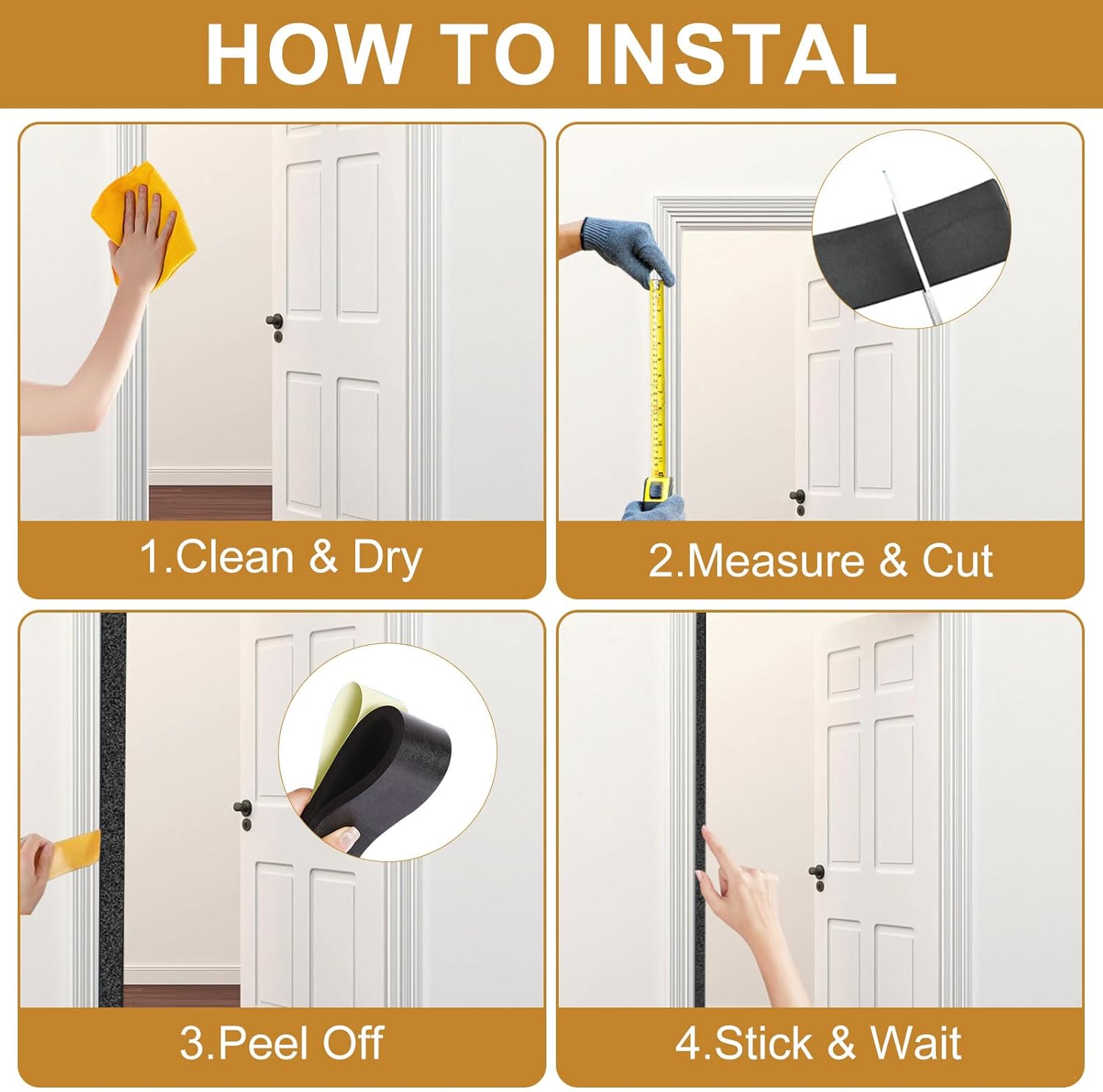 HOW TO INSTAL

1.Clean & Dry

2.Measure & Cut

3.Peel Off

4.Stick & Wait