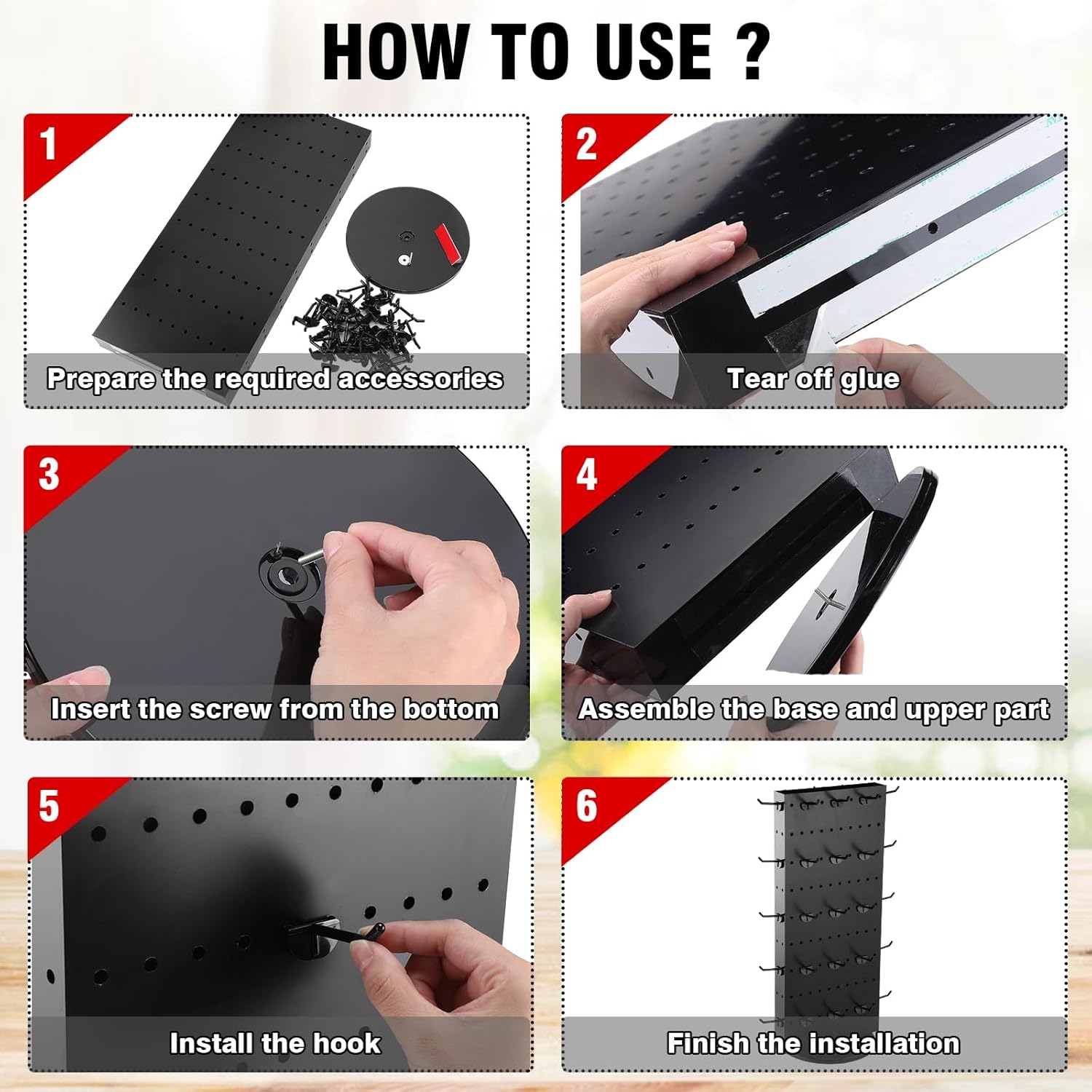 HOW TO USE ?

1
Prepare the required accessories

2
Tear off glue

3
Insert the screw from the bottom

4
Assemble the base and upper part

5
Install the hook

6
Finish the installation