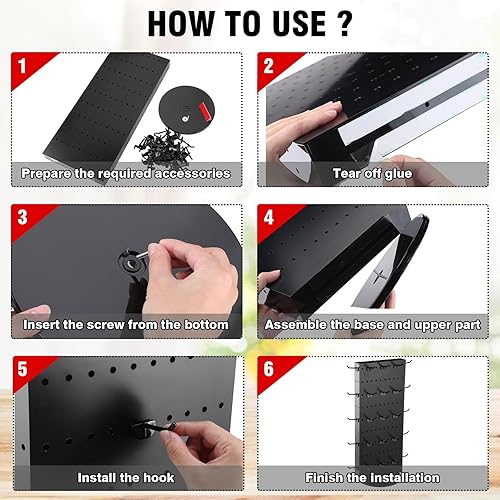 HOW TO USE ?

1
Prepare the required accessories

2
Tear off glue

3
Insert the screw from the bottom

4
Assemble the base and upper part

5
Install the hook

6
Finish the installation