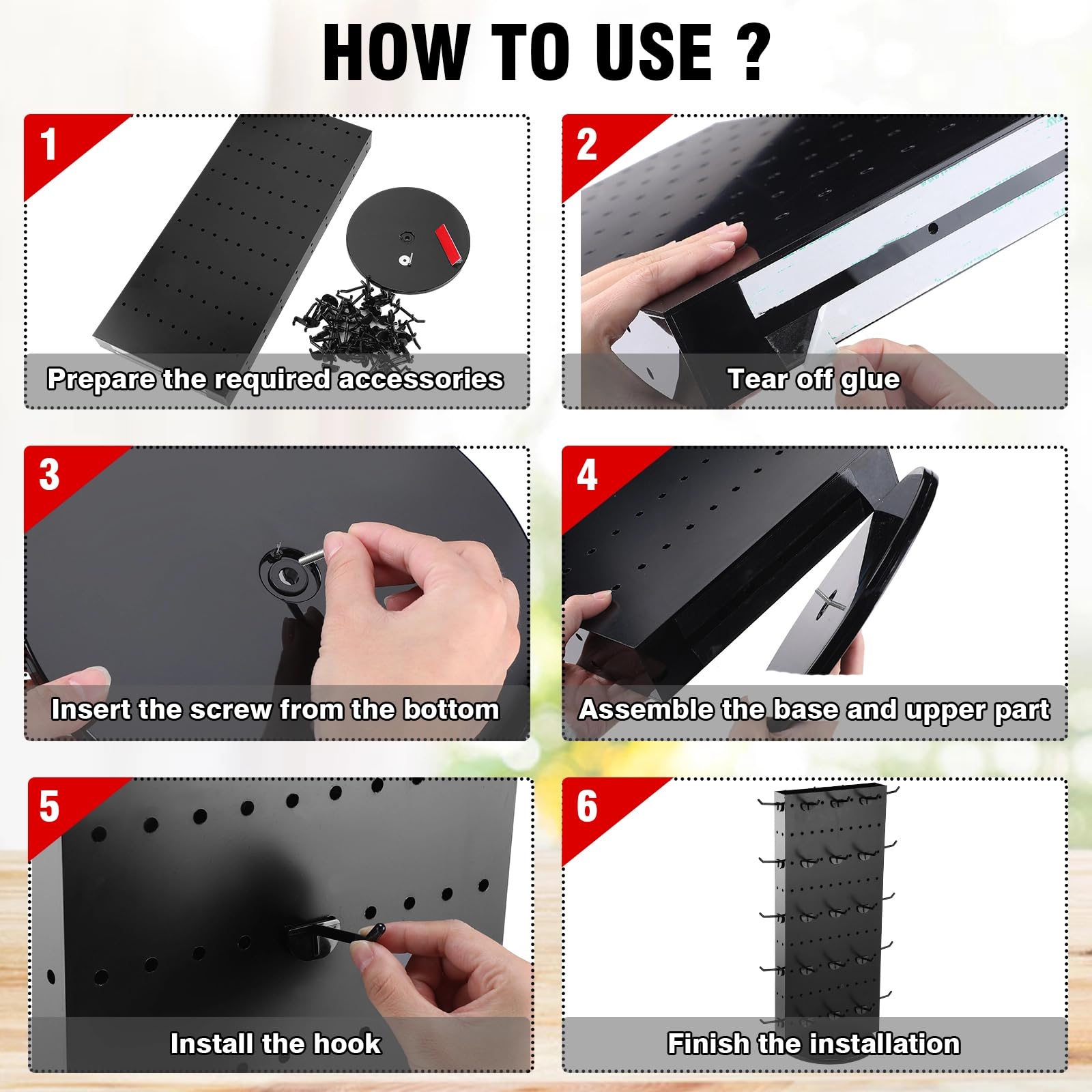 HOW TO USE ?

1
Prepare the required accessories

2
Tear off glue

3
Insert the screw from the bottom

4
Assemble the base and upper part

5
Install the hook

6
Finish the installation