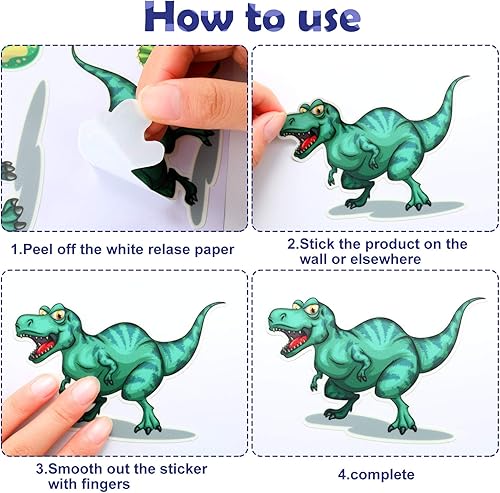 How to use

1.Peel off the white relase paper

2.Stick the product on the wall or elsewhere

3.Smooth out the sticker with fingers

4.complete