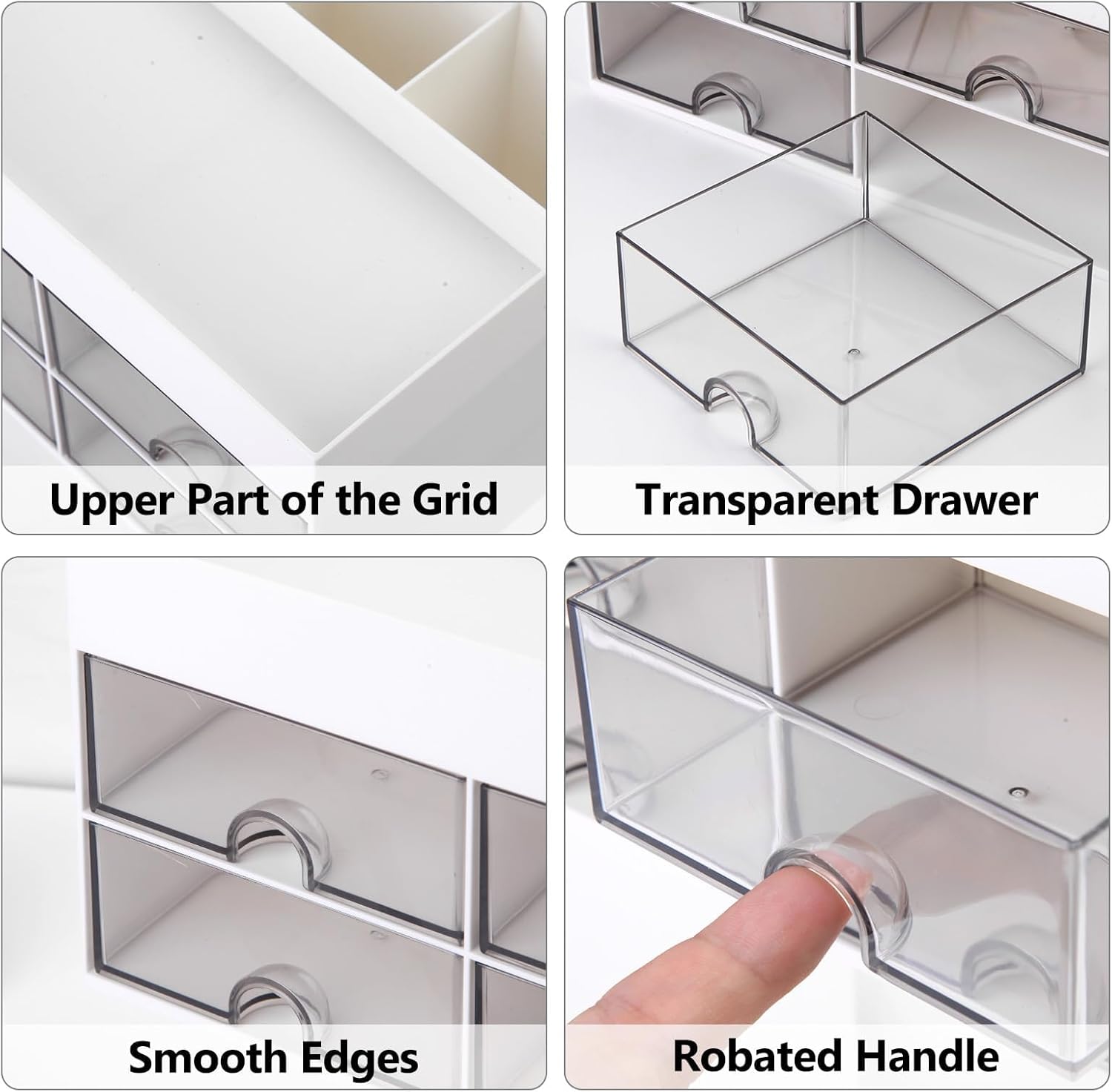 Upper Part of the Grid

Transparent Drawer

Smooth Edges

Robated Handle