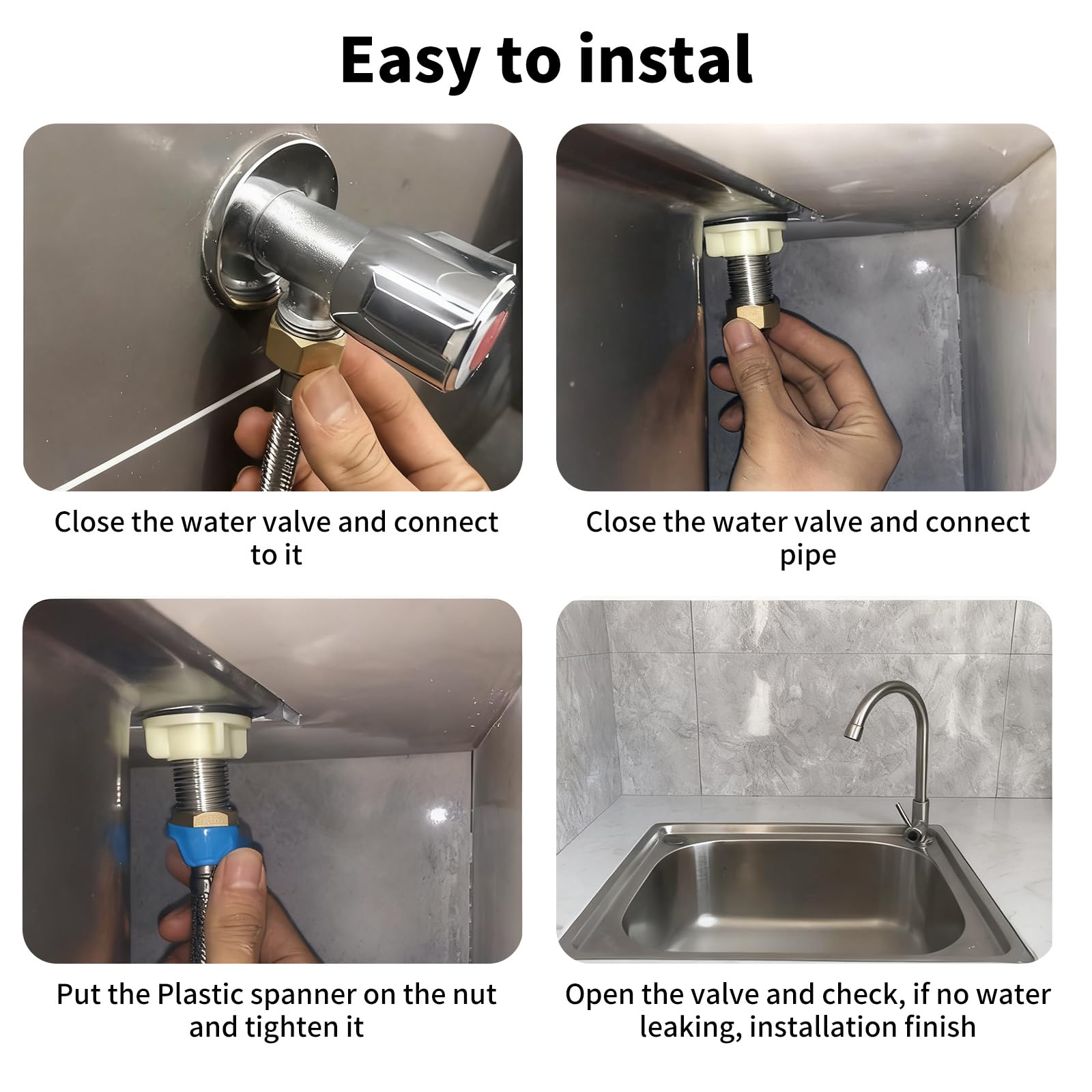 Easy to instal

Close the water valve and connect to it

Close the water valve and connect pipe

Put the Plastic spanner on the nut and tighten it

Open the valve and check, if no water leaking, installation finish