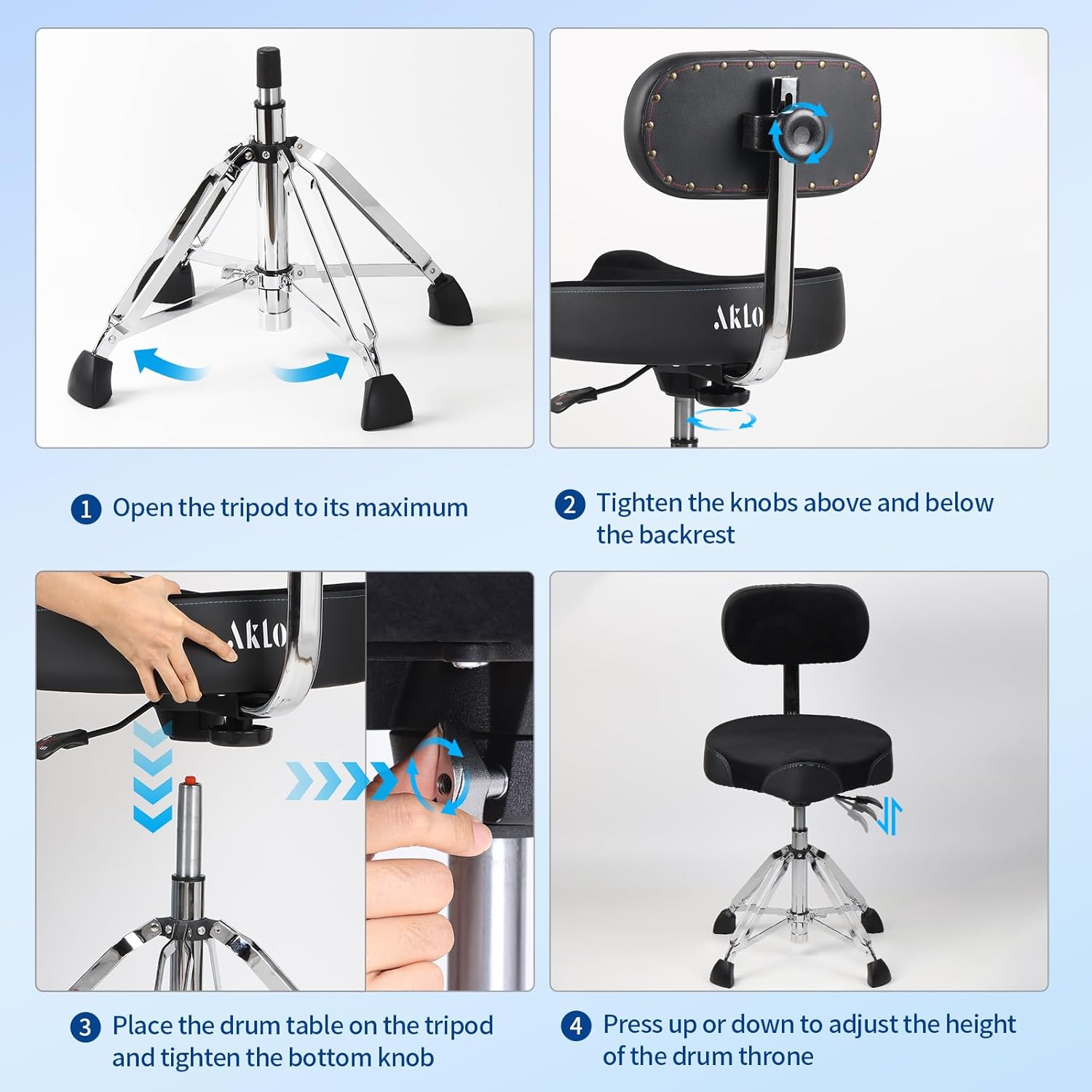 Aklo

1 Open the tripod to its maximum

2 Tighten the knobs above and below the backrest

Aklo

3 Place the drum table on the tripod and tighten the bottom knob

4 Press up or down to adjust the height of the drum throne