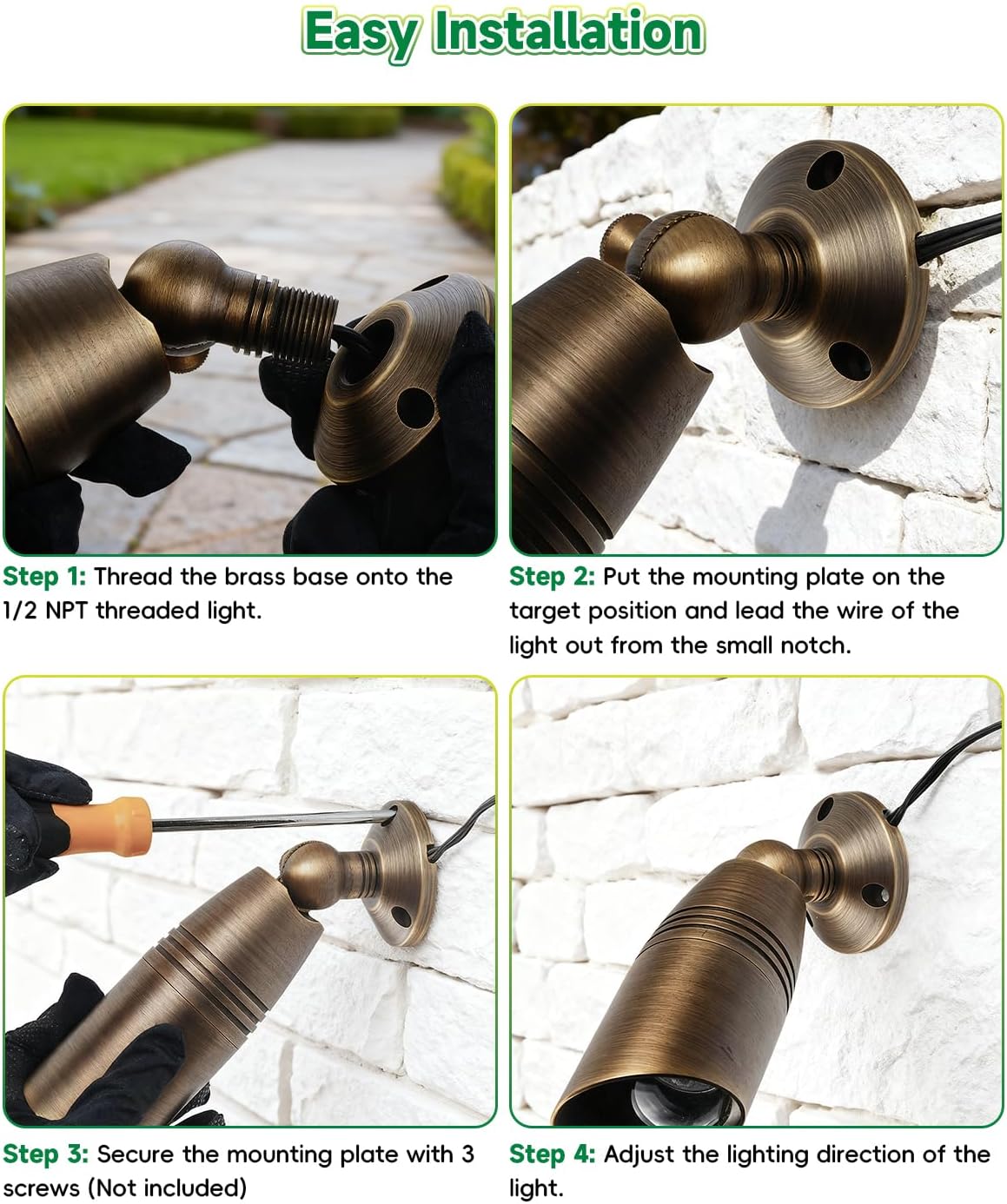 Easy Installation

Step 1: Thread the brass base onto the 1/2 NPT threaded light.

Step 2: Put the mounting plate on the target position and lead the wire of the light out from the small notch.

Step 3: Secure the mounting plate with 3 screws (Not included)

Step 4: Adjust the lighting direction of the light.