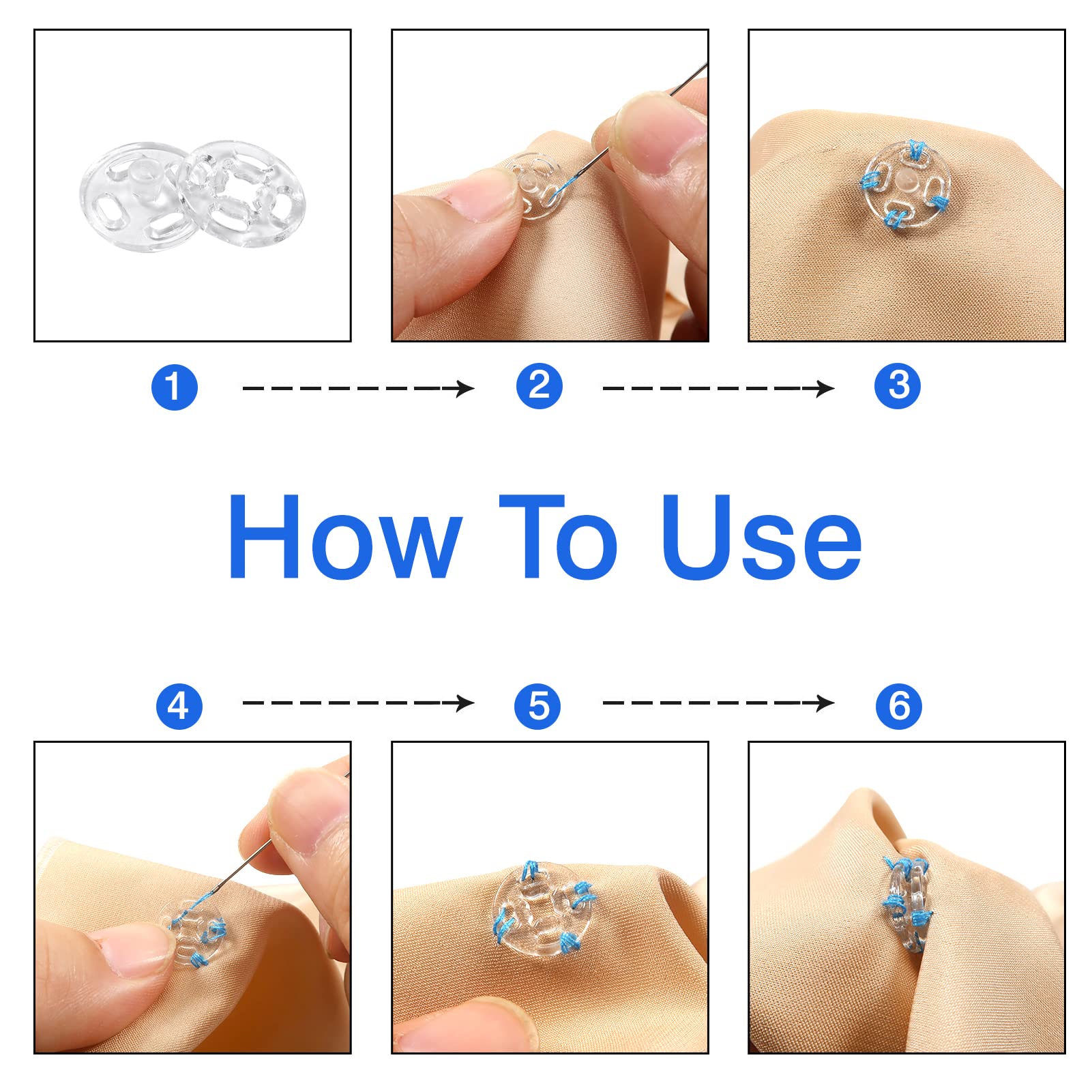 1 2 3

How To Use

4 5 6