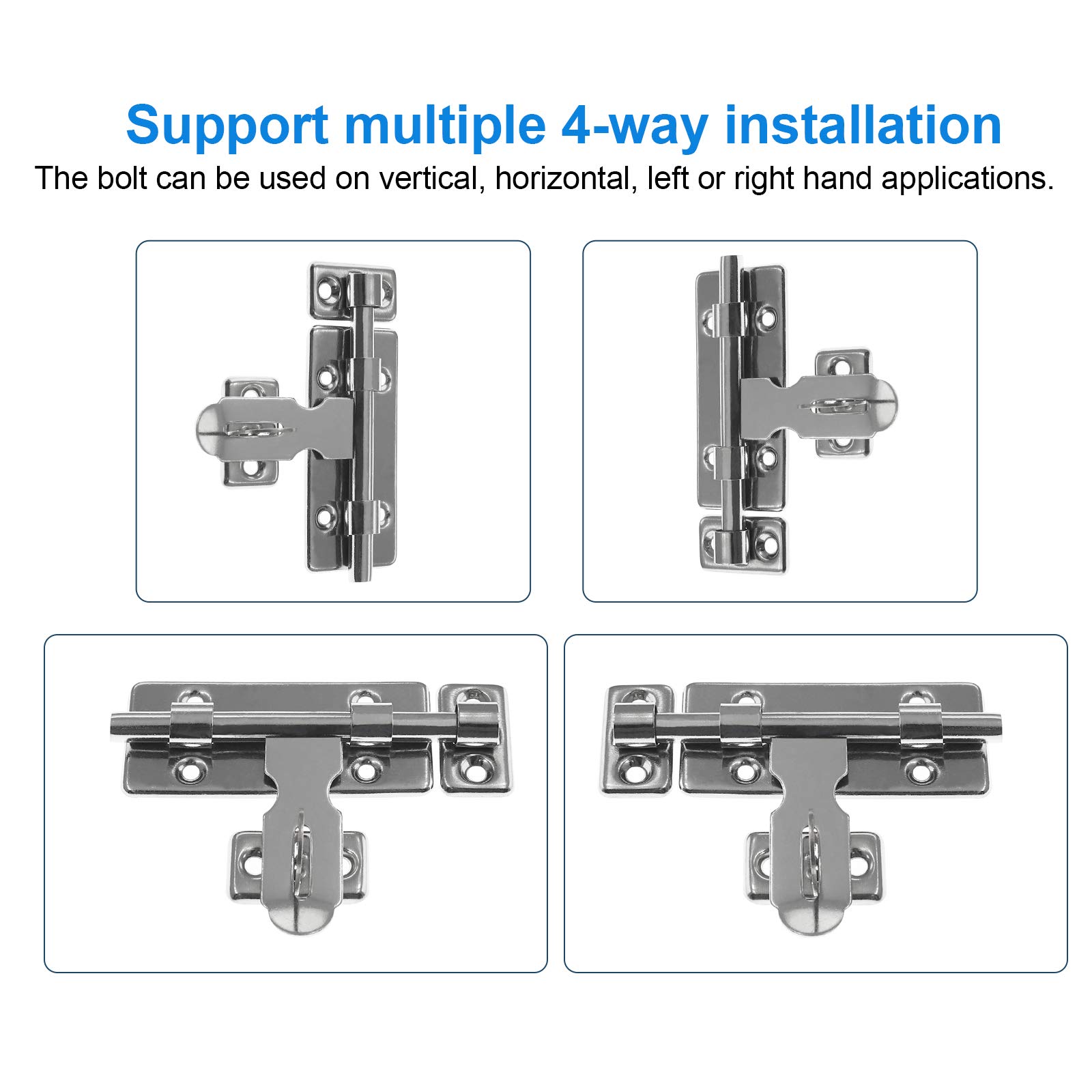 Support multiple 4-way installation

The bolt can be used on vertical, horizontal, left or right hand applications.