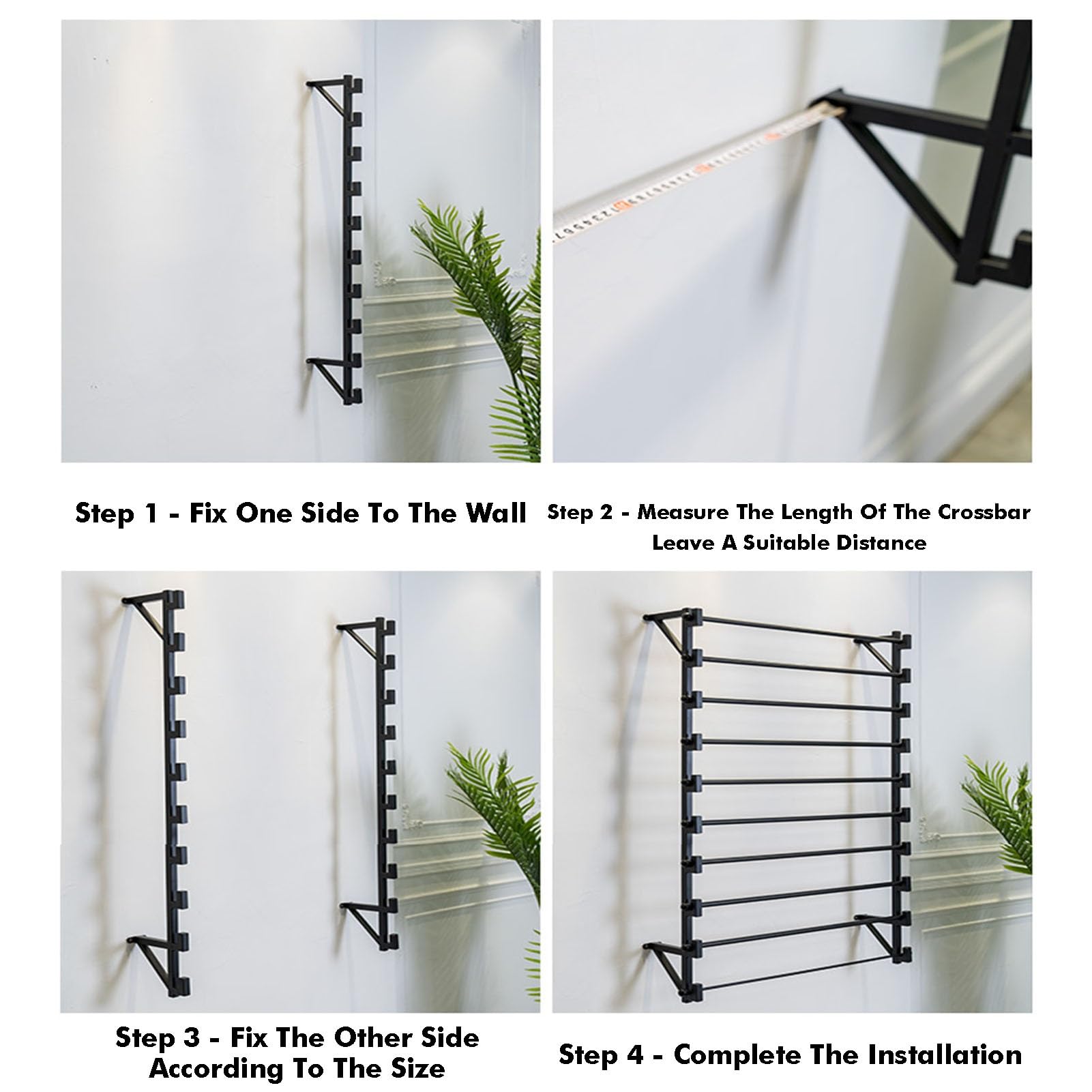 Step 1 - Fix One Side To The Wall

Step 2 - Measure The Length Of The Crossbar
Leave A Suitable Distance

Step 3 - Fix The Other Side
According To The Size

Step 4 - Complete The Installation