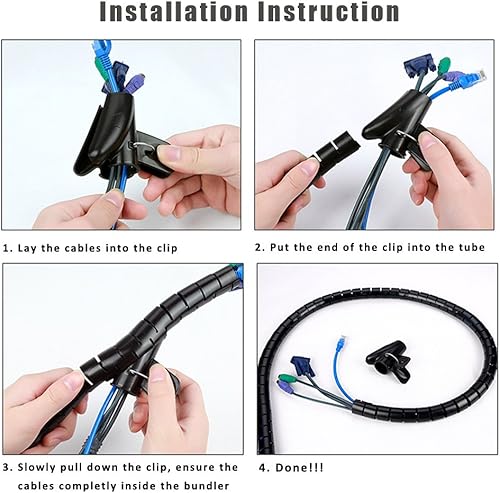 Installation Instruction

1. Lay the cables into the clip

2. Put the end of the clip into the tube

3. Slowly pull down the clip, ensure the cables completly inside the bundler

4. Done!!!