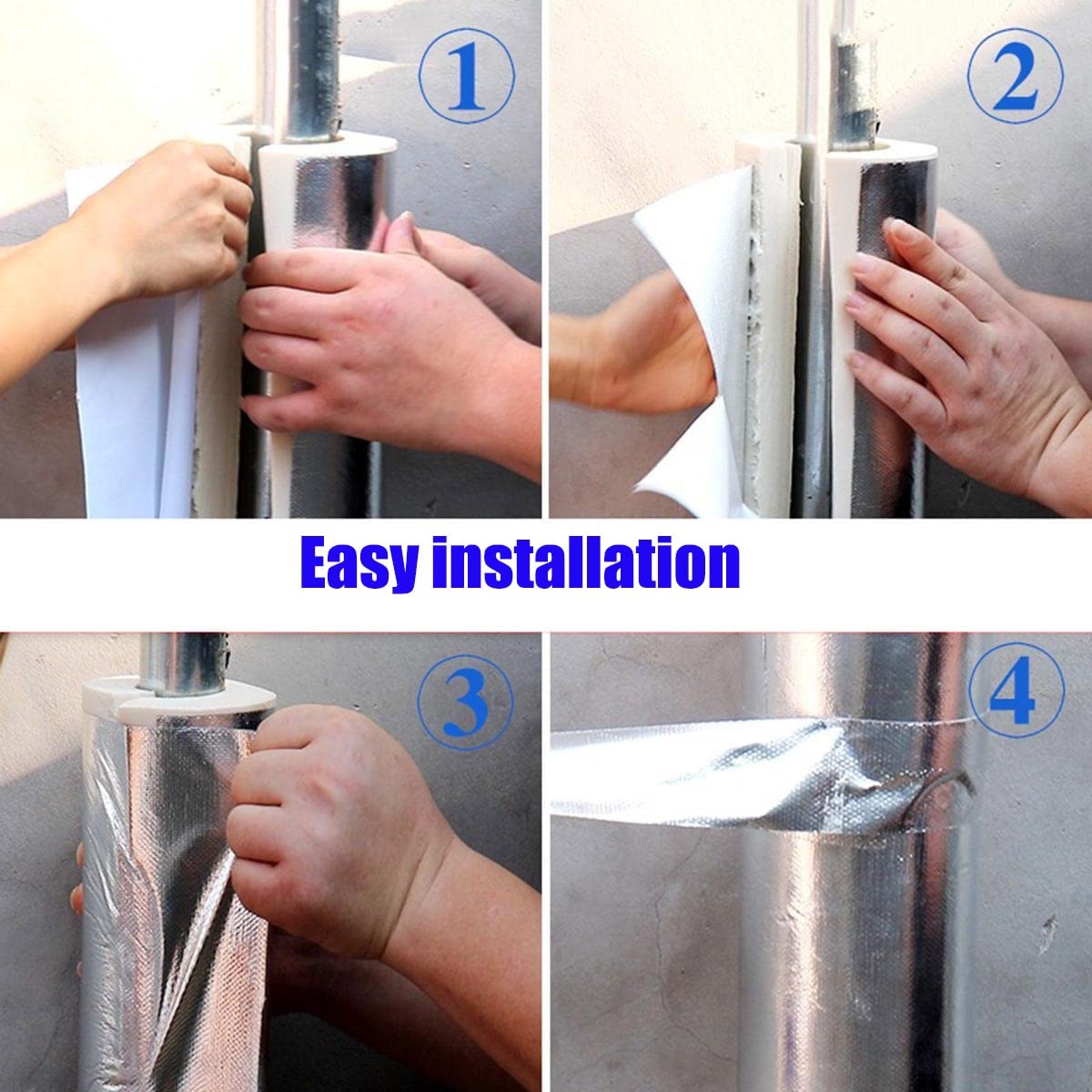 ①

②

Easy installation

③

④