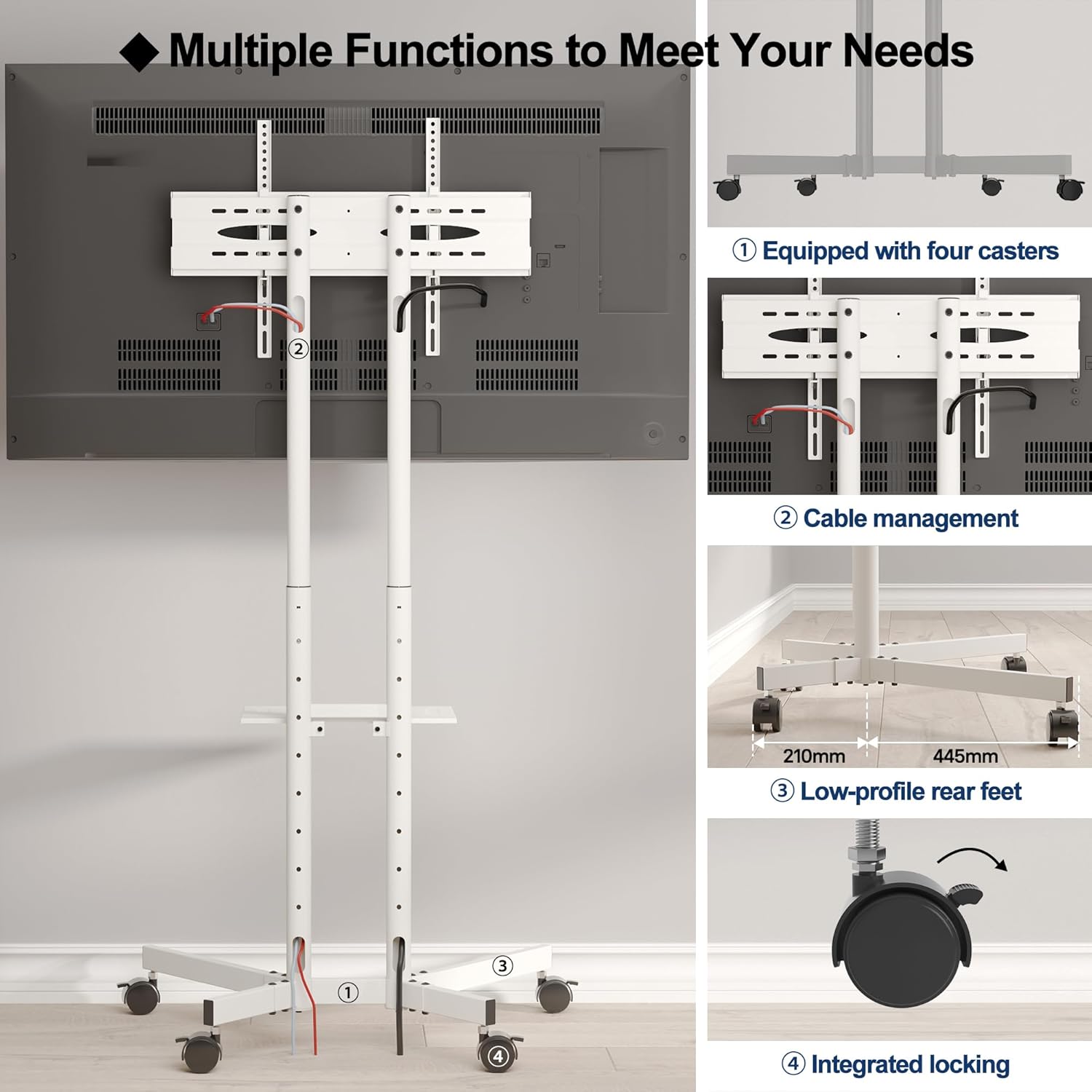 ◆ Multiple Functions to Meet Your Needs

②

③

①

④

① Equipped with four casters

② Cable management

210mm 445mm

③ Low-profile rear feet

④ Integrated locking