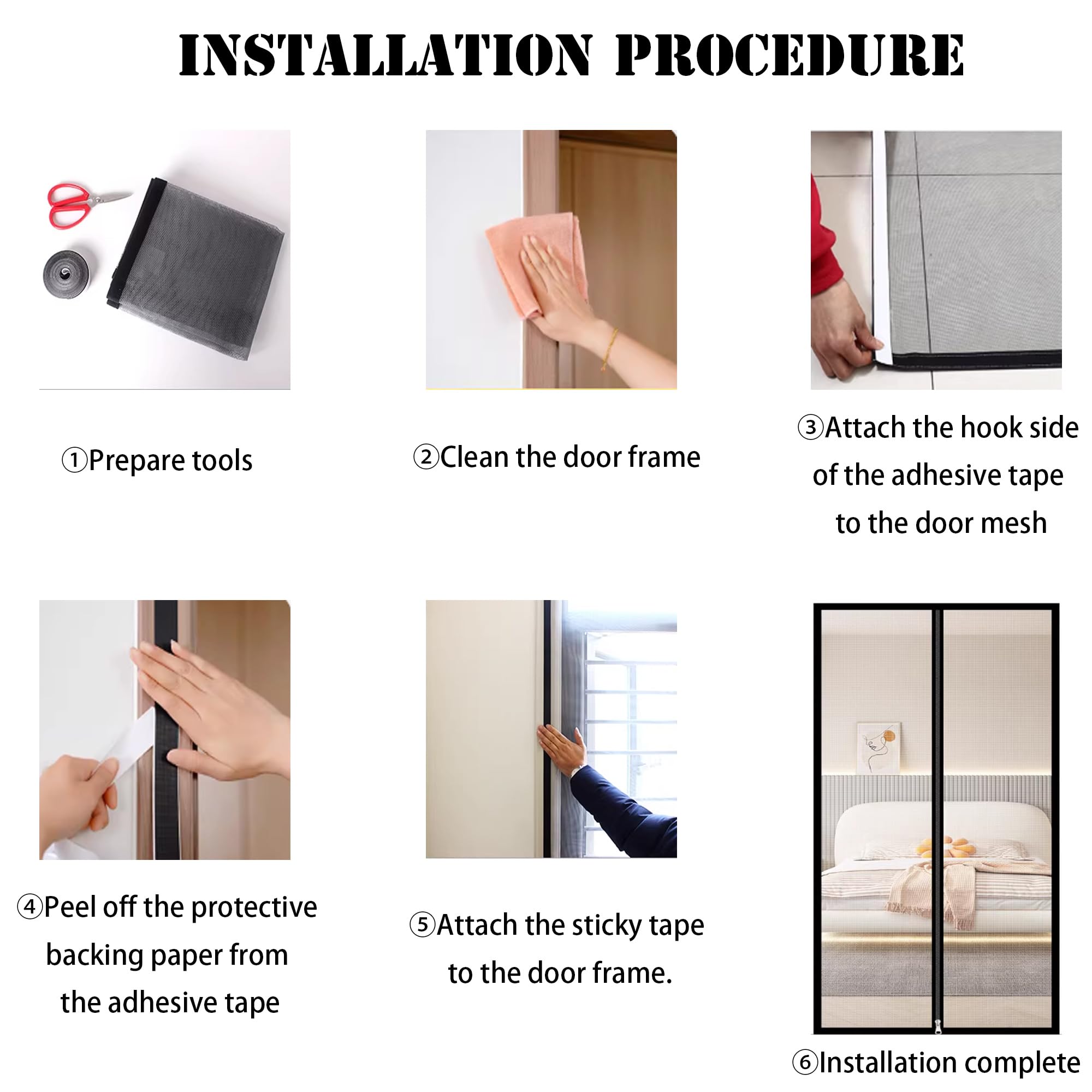 INSTALLATION PROCEDURE

①Prepare tools

②Clean the door frame

③Attach the hook side of the adhesive tape to the door mesh

④Peel off the protective backing paper from the adhesive tape

⑤Attach the sticky tape to the door frame.

⑥Installation complete