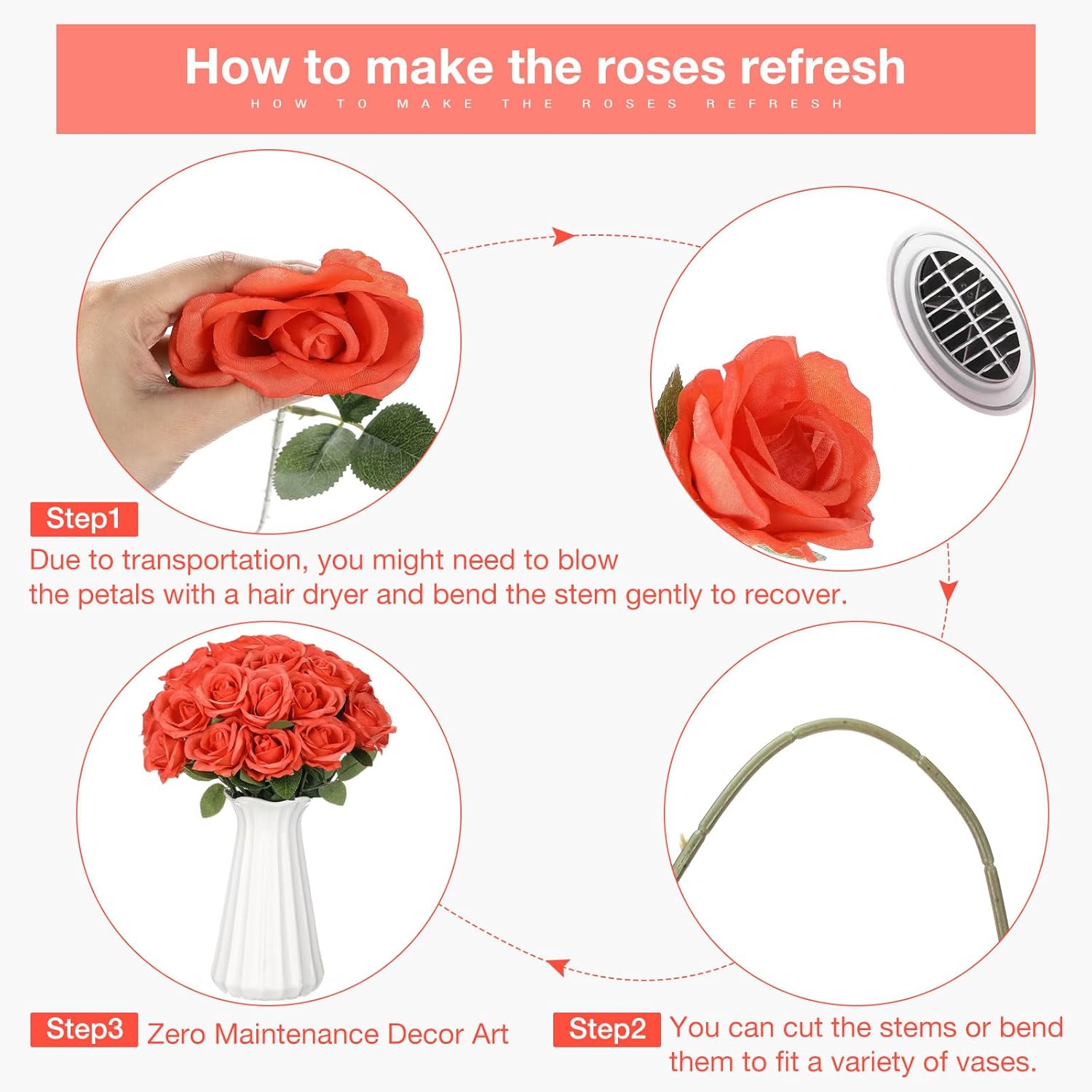 How to make the roses refresh

HOW TO MAKE THE ROSES REFRESH

Step1

Due to transportation, you might need to blow the petals with a hair dryer and bend the stem gently to recover.

Step3 Zero Maintenance Decor Art

Step2 You can cut the stems or bend them to fit a variety of vases.