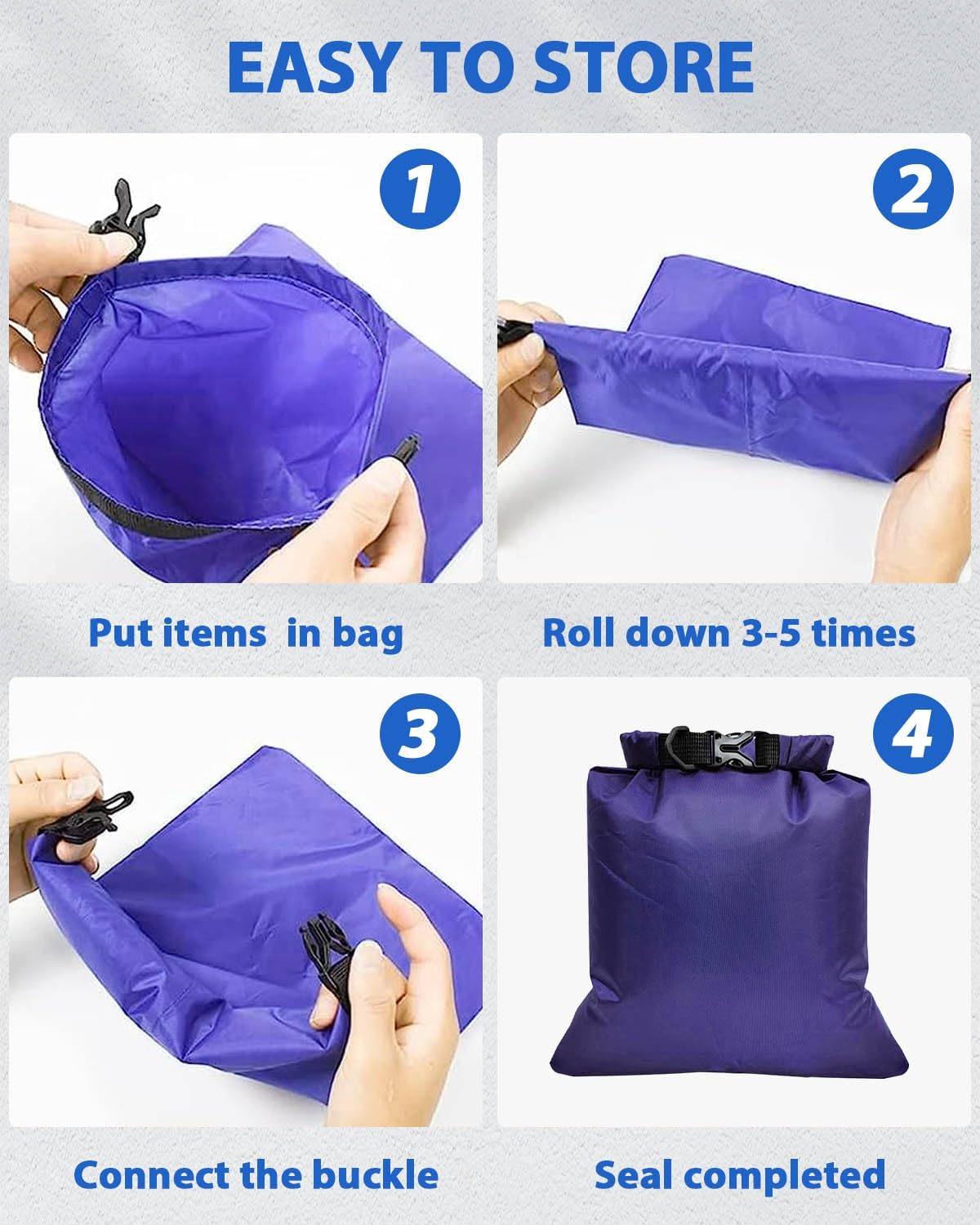 EASY TO STORE

1

Put items  in bag

2

Roll down 3-5 times

3

Connect the buckle

4

Seal completed