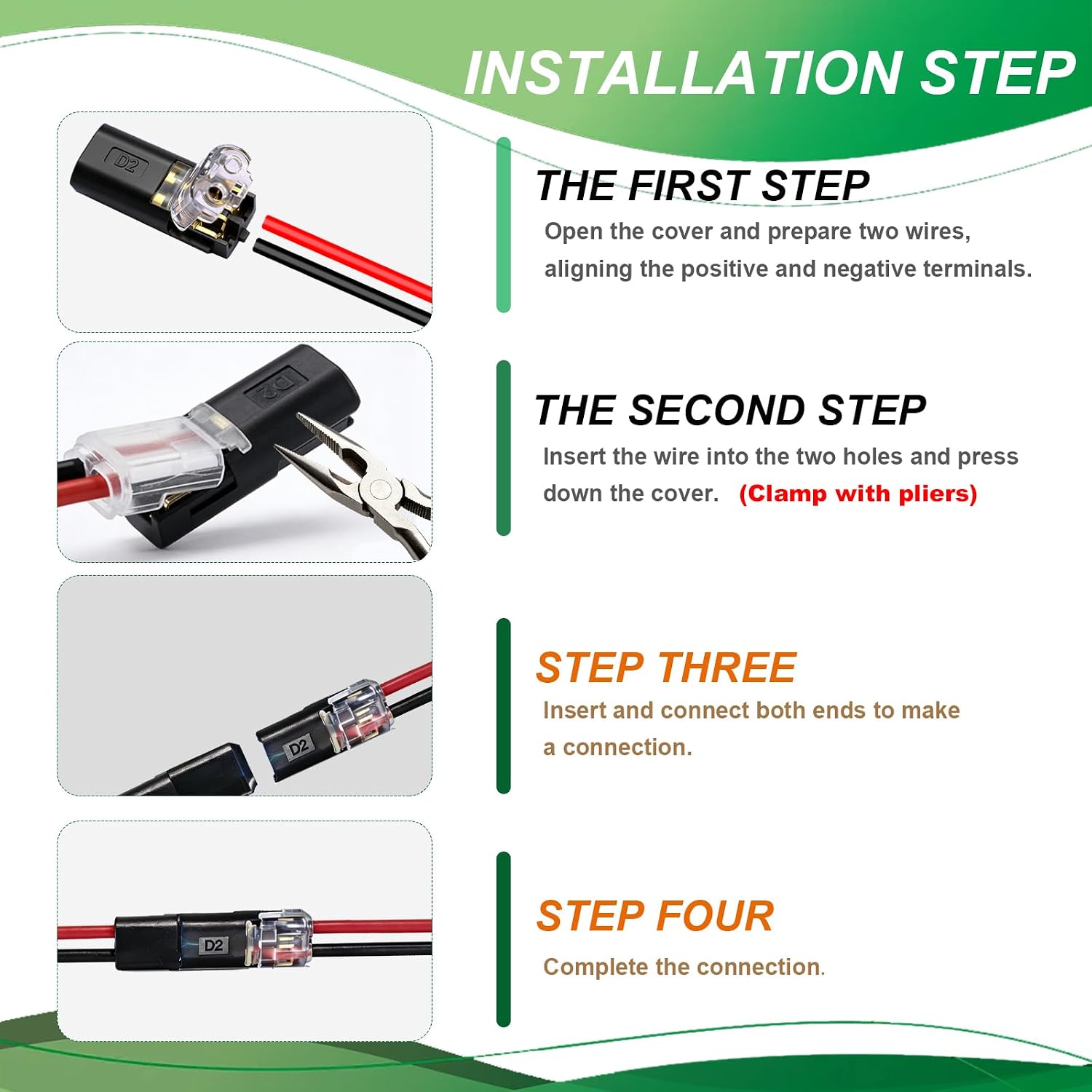 INSTALLATION STEP

D2

THE FIRST STEP

Open the cover and prepare two wires, aligning the positive and negative terminals.

D2

THE SECOND STEP

Insert the wire into the two holes and press down the cover. (Clamp with pliers)

D2

STEP THREE

Insert and connect both ends to make a connection.

D2

STEP FOUR

Complete the connection.