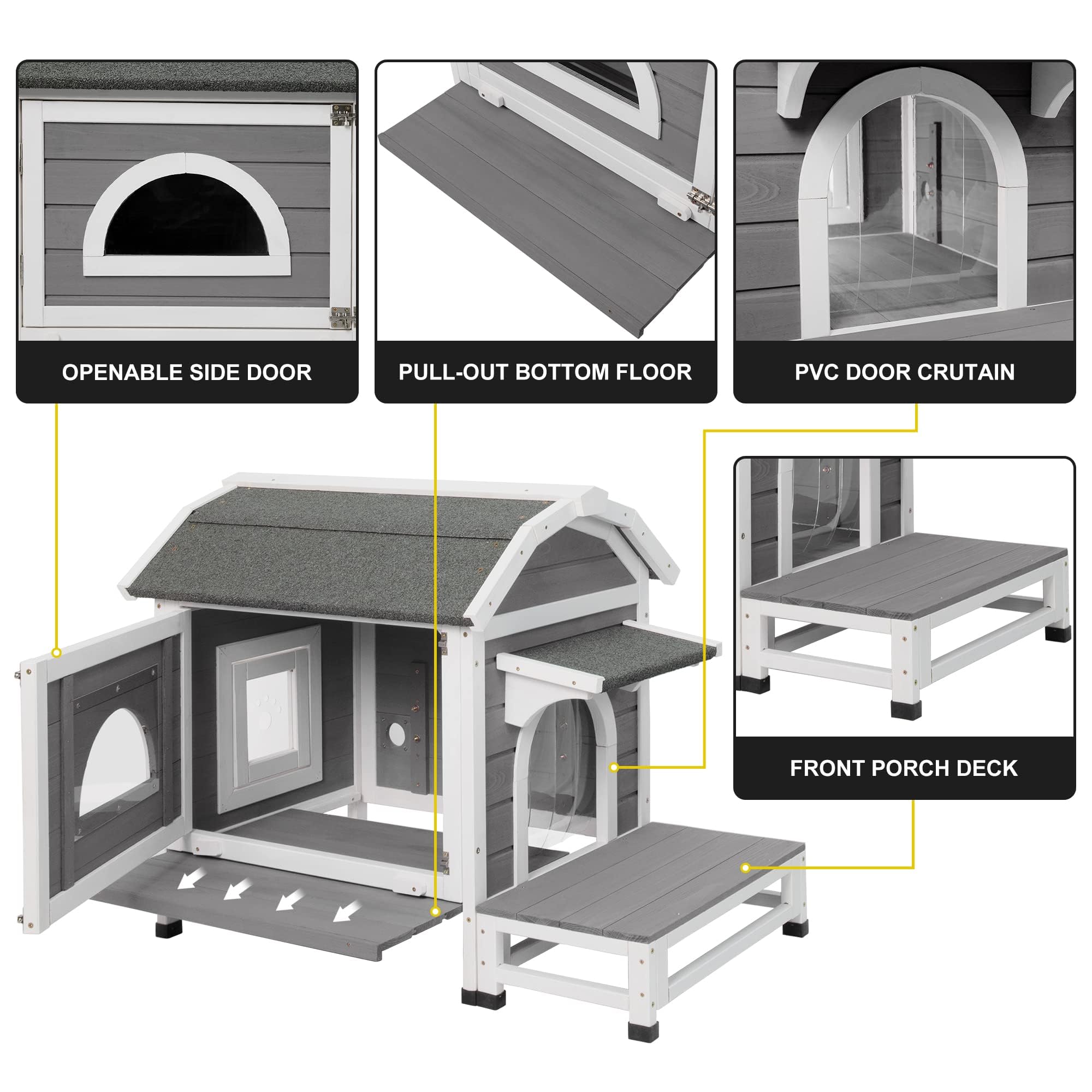 OPENABLE SIDE DOOR

PULL-OUT BOTTOM FLOOR

PVC DOOR CRUTAIN

FRONT PORCH DECK