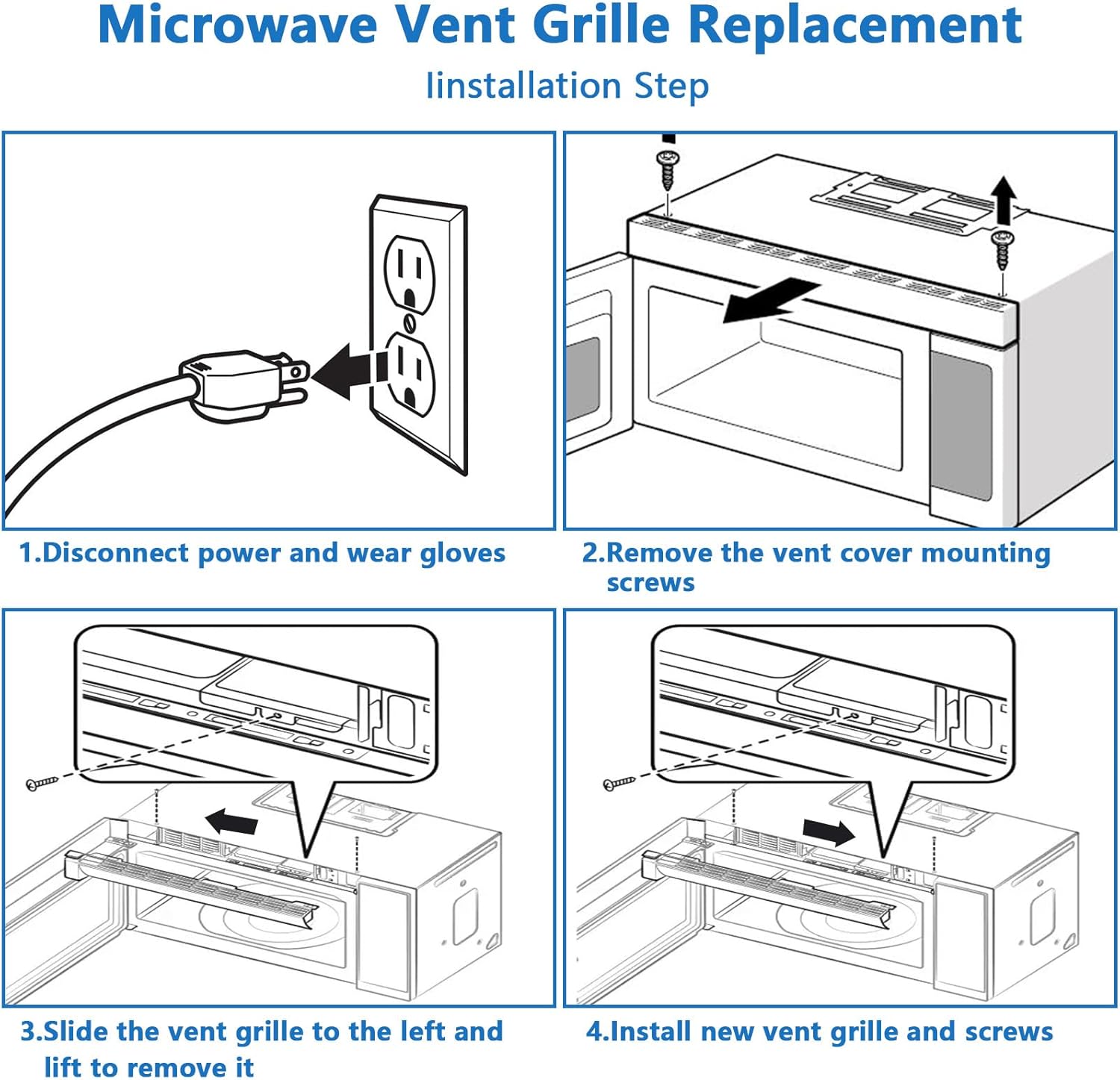 Microwave Vent Grille Replacement

Iinstallation Step

1.Disconnect power and wear gloves

2.Remove the vent cover mounting screws

3.Slide the vent grille to the left and lift to remove it

4.Install new vent grille and screws